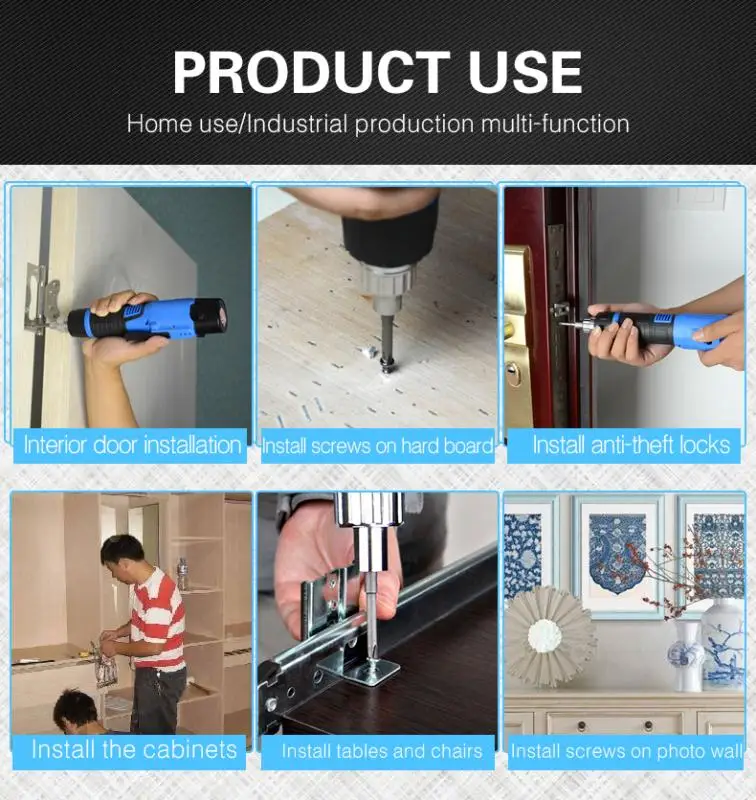 PRODUCT USE
Home use/Industrial production multi-function

Interior door installation

Install screws on hard board

Install anti-theft locks

Install the cabinets

Install tables and chairs

Install screws on photo wall