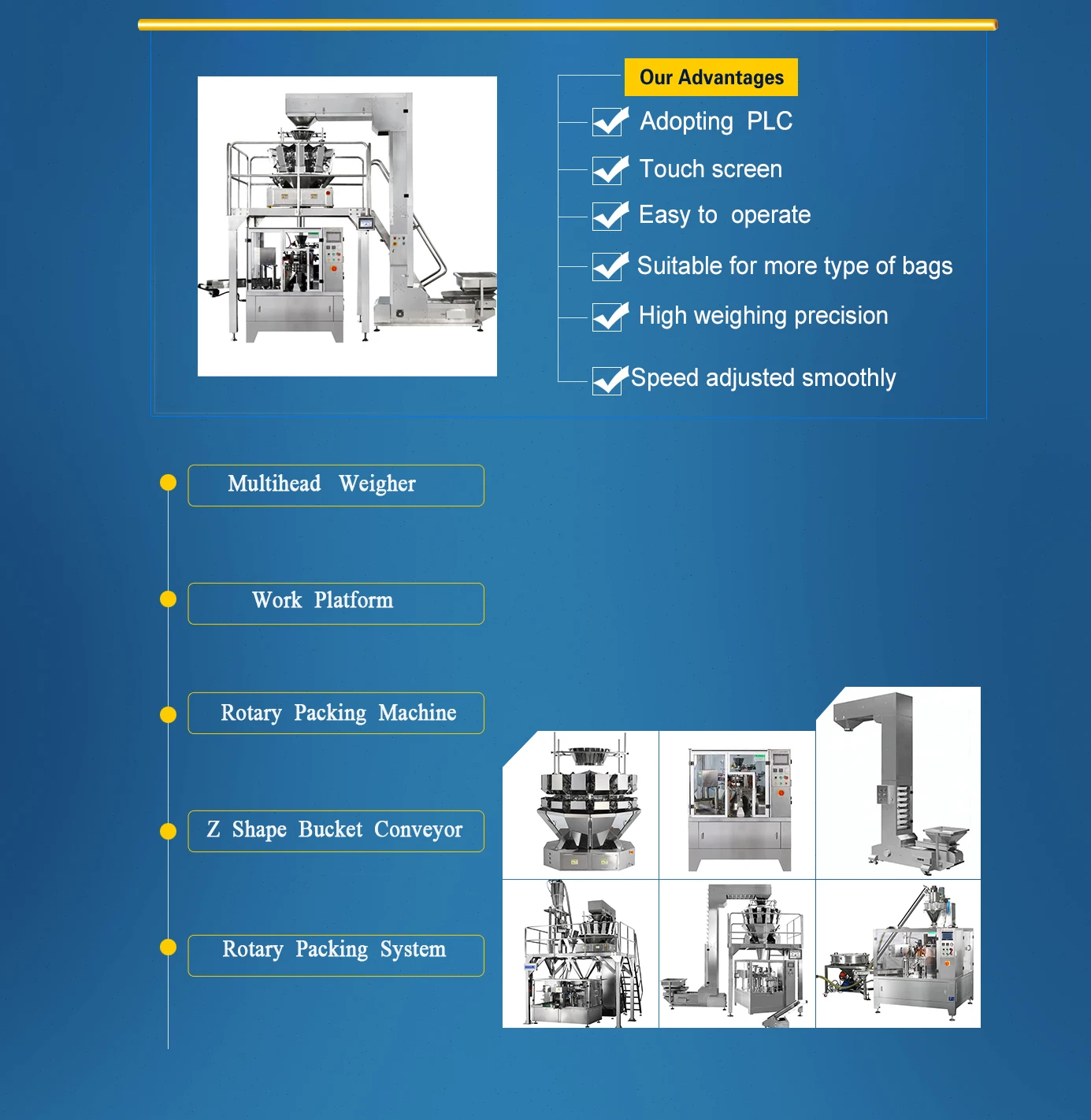 Our Advantages

Adopting PLC

Touch screen

Easy to operate

Suitable for more type of bags

High weighing precision

Speed adjusted smoothly

Multihead Weigher

Work Platform

Rotary Packing Machine

Z Shape Bucket Conveyor

Rotary Packing System