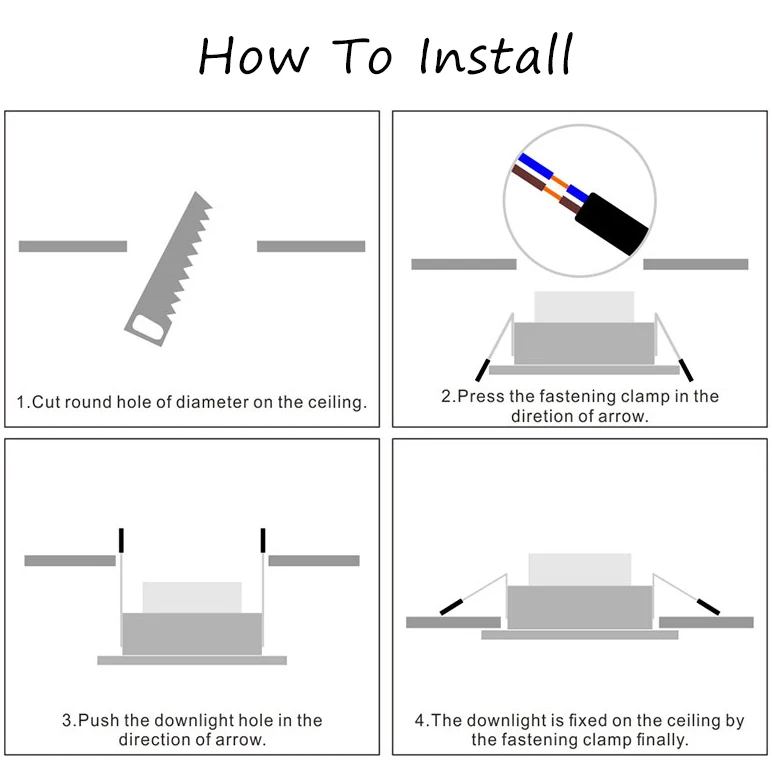 How To Install

1.Cut round hole of diameter on the ceiling.

2.Press the fastening clamp in the diretion of arrow.

3.Push the downlight hole in the direction of arrow.

4.The downlight is fixed on the ceiling by the fastening clamp finally.