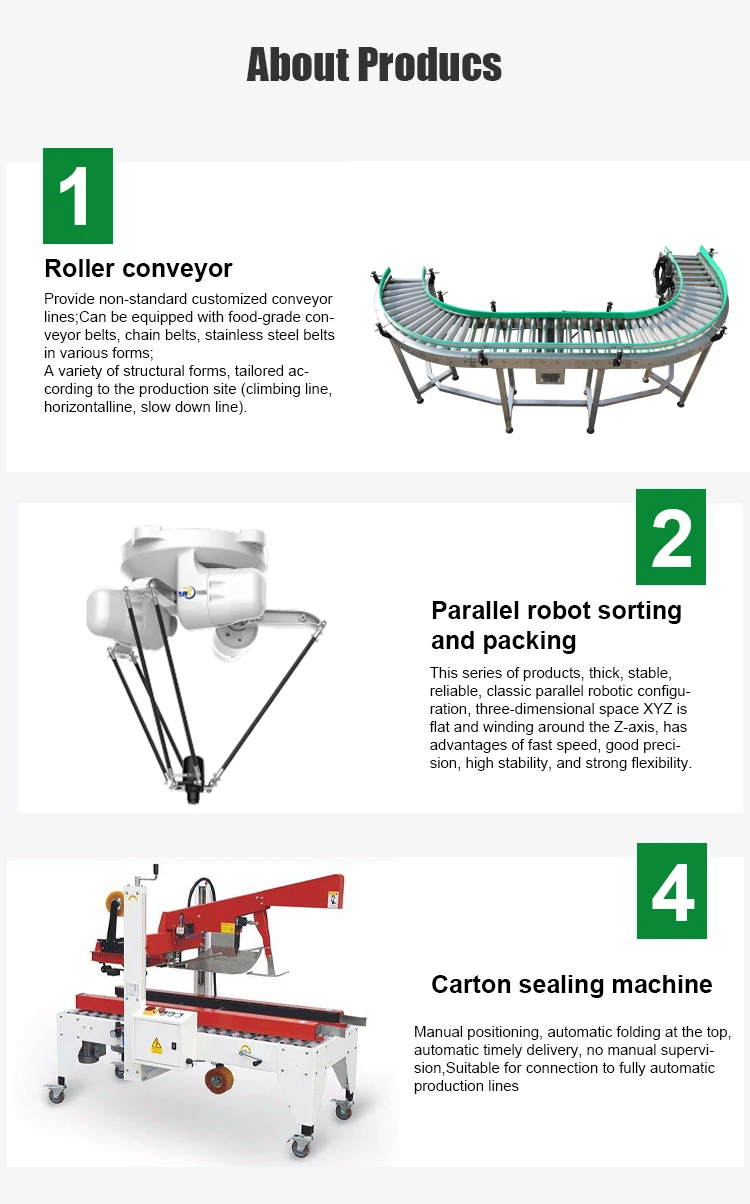 About Producs

1

Roller conveyor

Provide non-standard customized conveyor lines;Can be equipped with food-grade conveyor belts, chain belts, stainless steel belts in various forms;
A variety of structural forms, tailored according to the production site (climbing line, horizontalline, slow down line).

2

Parallel robot sorting and packing

This series of products, thick, stable, reliable, classic parallel robotic configuration, three-dimensional space XYZ is flat and winding around the Z-axis, has advantages of fast speed, good precision, high stability, and strong flexibility.

4

Carton sealing machine

Manual positioning, automatic folding at the top, automatic timely delivery, no manual supervision,Suitable for connection to fully automatic production lines