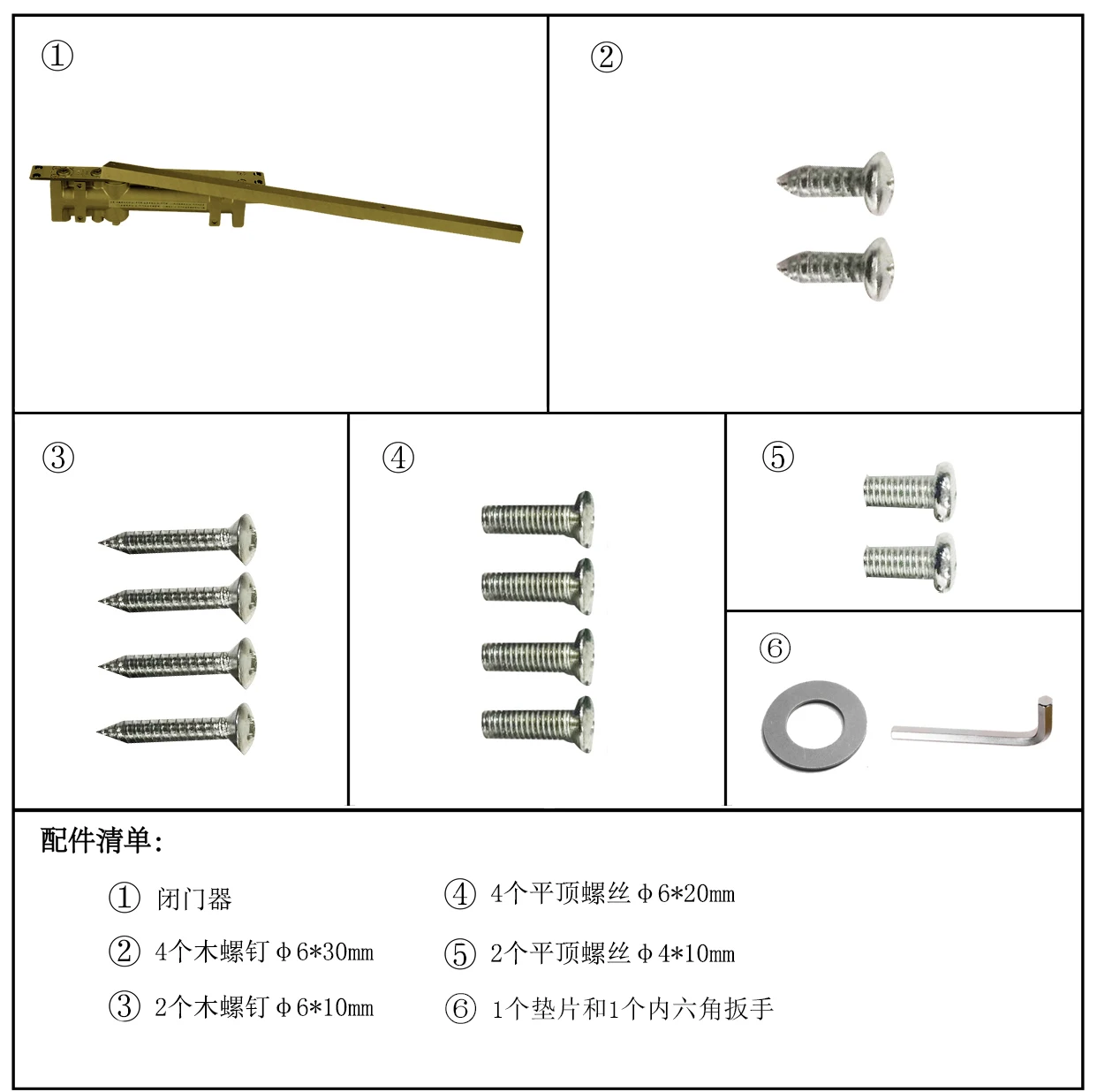 ①

②

③

④

⑤

⑥

配件清单:

① 闭门器

② 4个木螺钉 φ6*30mm

③ 2个木螺钉 φ6*10mm

④ 4个平顶螺丝 φ6*20mm

⑤ 2个平顶螺丝 φ4*10mm

⑥ 1个垫片和1个内六角扳手