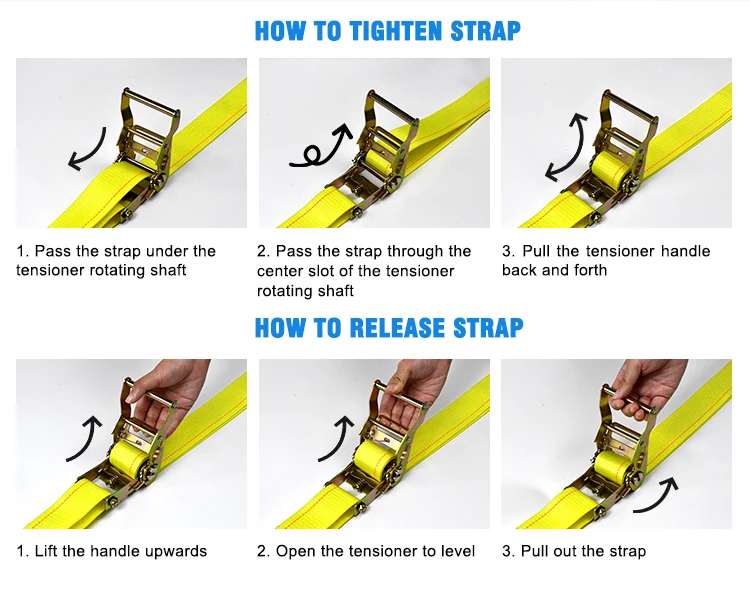 HOW TO TIGHTEN STRAP

1. Pass the strap under the tensioner rotating shaft

2. Pass the strap through the center slot of the tensioner rotating shaft

3. Pull the tensioner handle back and forth

HOW TO RELEASE STRAP

1. Lift the handle upwards

2. Open the tensioner to level

3. Pull out the strap