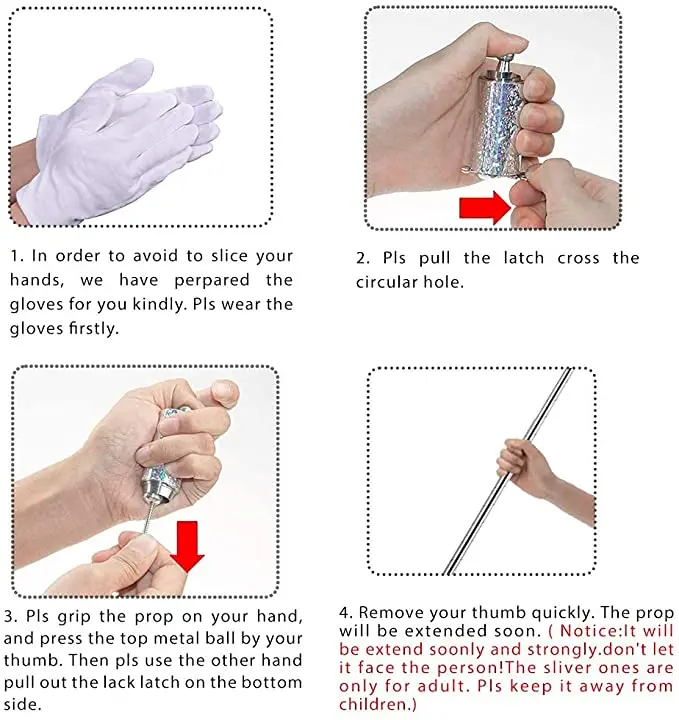 1. In order to avoid to slice your hands, we have perpared the gloves for you kindly. Pls wear the gloves firstly.

2. Pls pull the latch cross the circular hole.

3. Pls grip the prop on your hand, and press the top metal ball by your thumb. Then pls use the other hand pull out the lack latch on the bottom side.

4. Remove your thumb quickly. The prop will be extended soon. ( Notice:It will be extend soonly and strongly.don't let it face the person!The sliver ones are only for adult. Pls keep it away from children.)