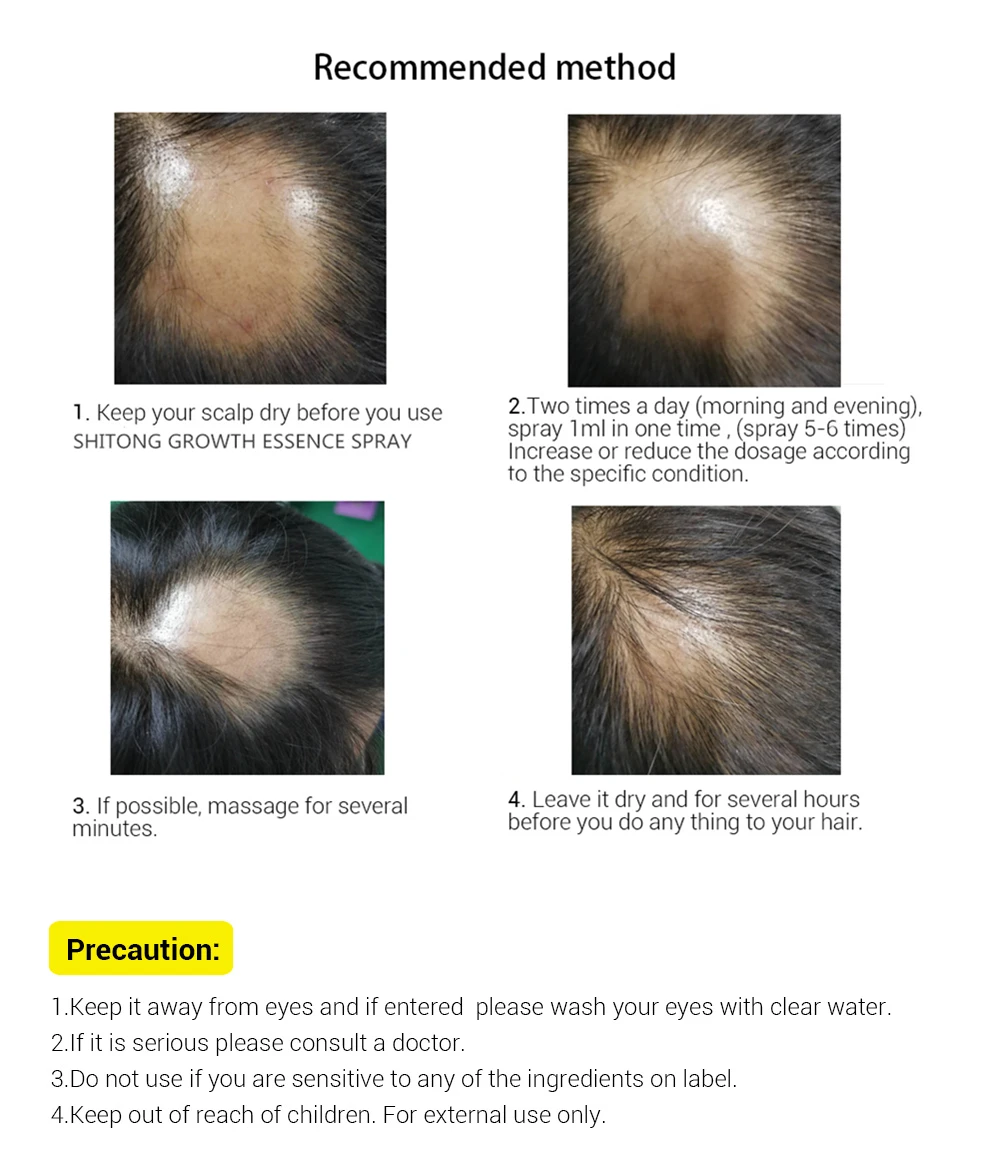 Recommended method

1. Keep your scalp dry before you use SHITONG GROWTH ESSENCE SPRAY

2.Two times a day (morning and evening), spray 1ml in one time , (spray 5-6 times) Increase or reduce the dosage according to the specific condition.

3. If possible, massage for several minutes.

4. Leave it dry and for several hours before you do any thing to your hair.

Precaution:

1.Keep it away from eyes and if entered please wash your eyes with clear water.
2.If it is serious please consult a doctor.
3.Do not use if you are sensitive to any of the ingredients on label.
4.Keep out of reach of children. For external use only.