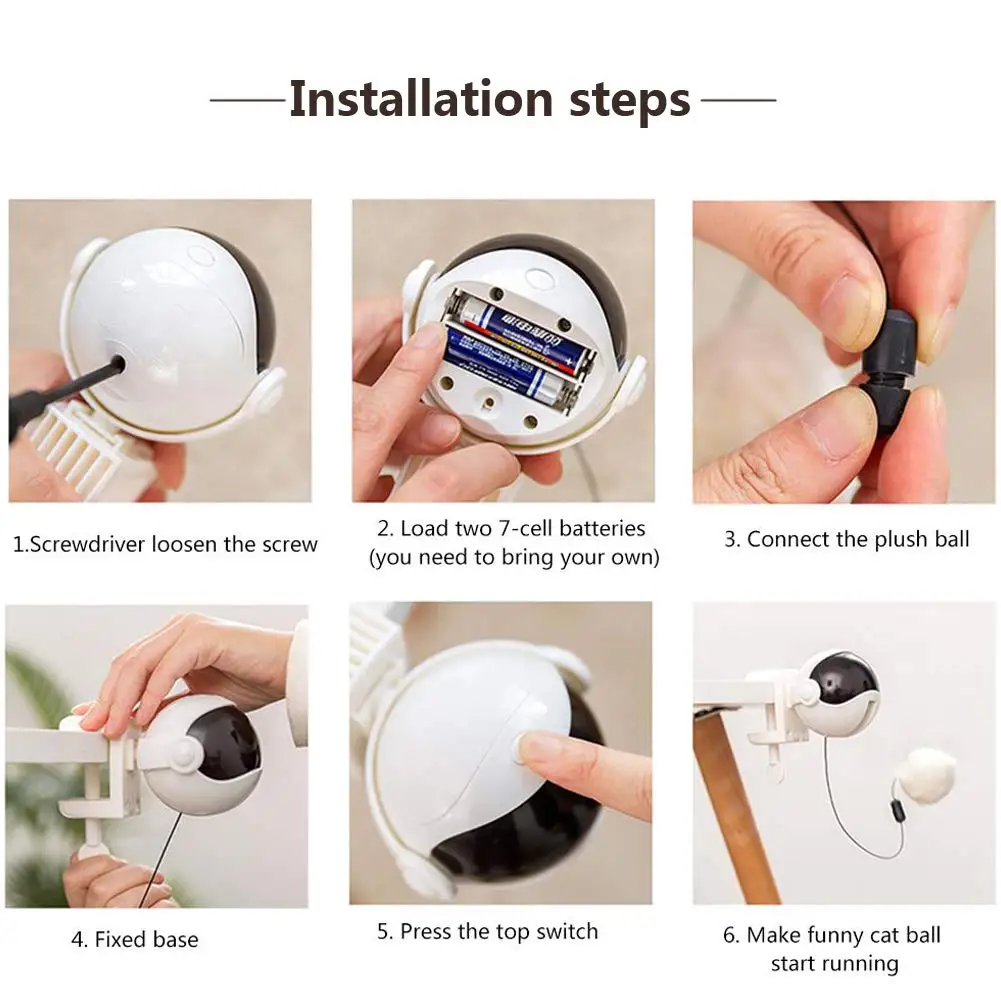 Installation steps

1.Screwdriver loosen the screw

2. Load two 7-cell batteries (you need to bring your own)

3. Connect the plush ball

4. Fixed base

5. Press the top switch

6. Make funny cat ball start running