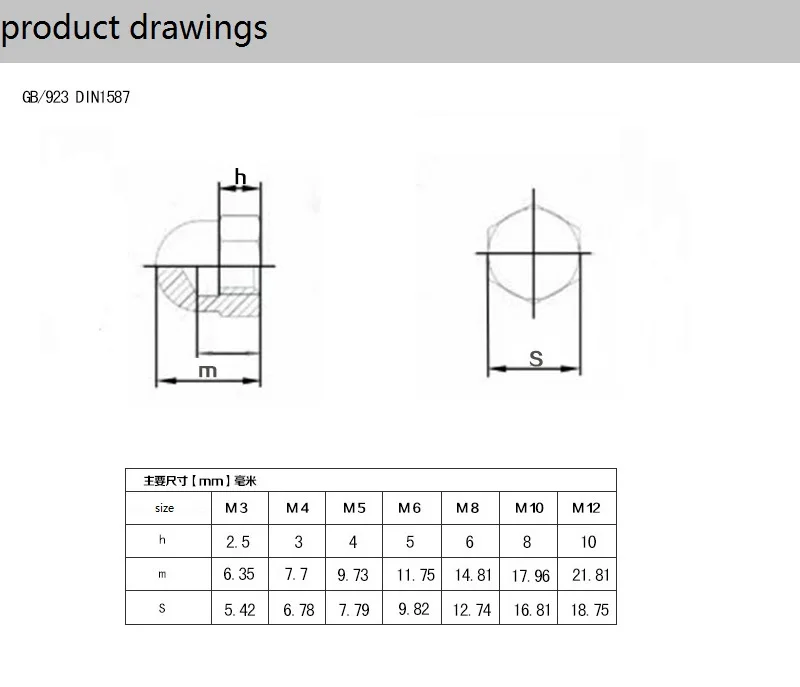 product drawings

GB/923 DIN1587

h

m

S

主要尺寸【mm】毫米

| size | M3 | M4 | M5 | M6 | M8 | M10 | M12 |
|---|---|---|---|---|---|---|---|
| h | 2.5 | 3 | 4 | 5 | 6 | 8 | 10 |
| m | 6.35 | 7.7 | 9.73 | 11.75 | 14.81 | 17.96 | 21.81 |
| S | 5.42 | 6.78 | 7.79 | 9.82 | 12.74 | 16.81 | 18.75 |