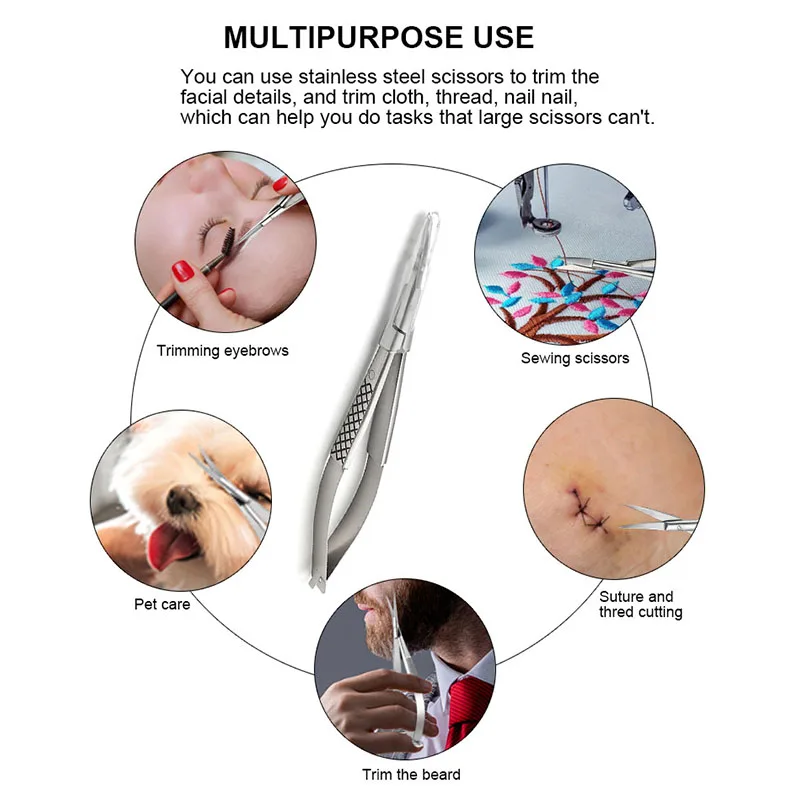 MULTIPURPOSE USE

You can use stainless steel scissors to trim the facial details, and trim cloth, thread, nail nail, which can help you do tasks that large scissors can't.

Trimming eyebrows

Sewing scissors

Pet care

Suture and thred cutting

Trim the beard