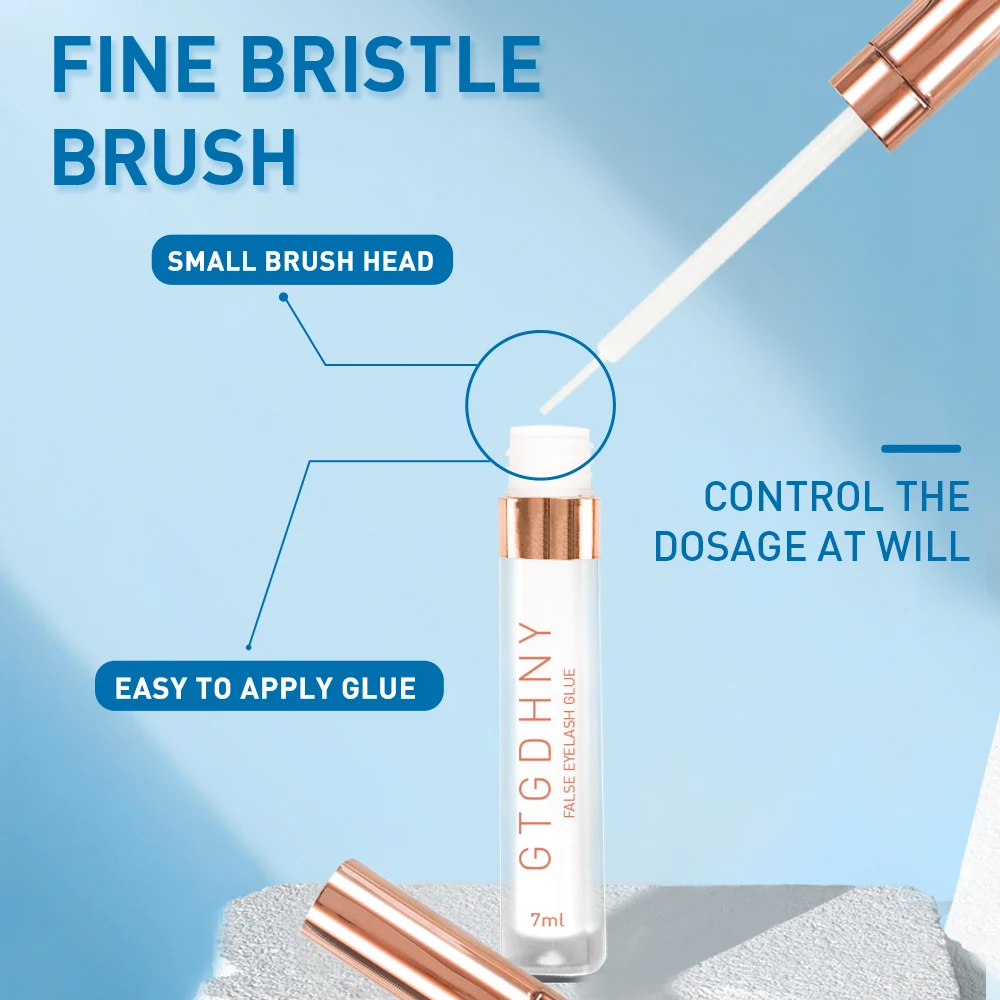 FINE BRISTLE BRUSH

SMALL BRUSH HEAD

CONTROL THE DOSAGE AT WILL

EASY TO APPLY GLUE

GTGDHNY
FALSE EYELASH GLUE
7ml