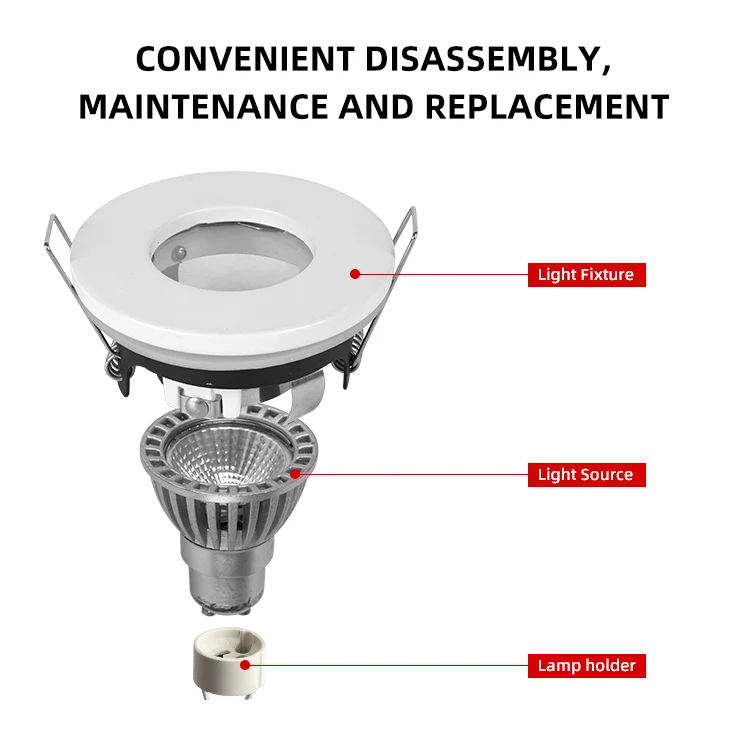 CONVENIENT DISASSEMBLY, MAINTENANCE AND REPLACEMENT

Light Fixture

Light Source

Lamp holder