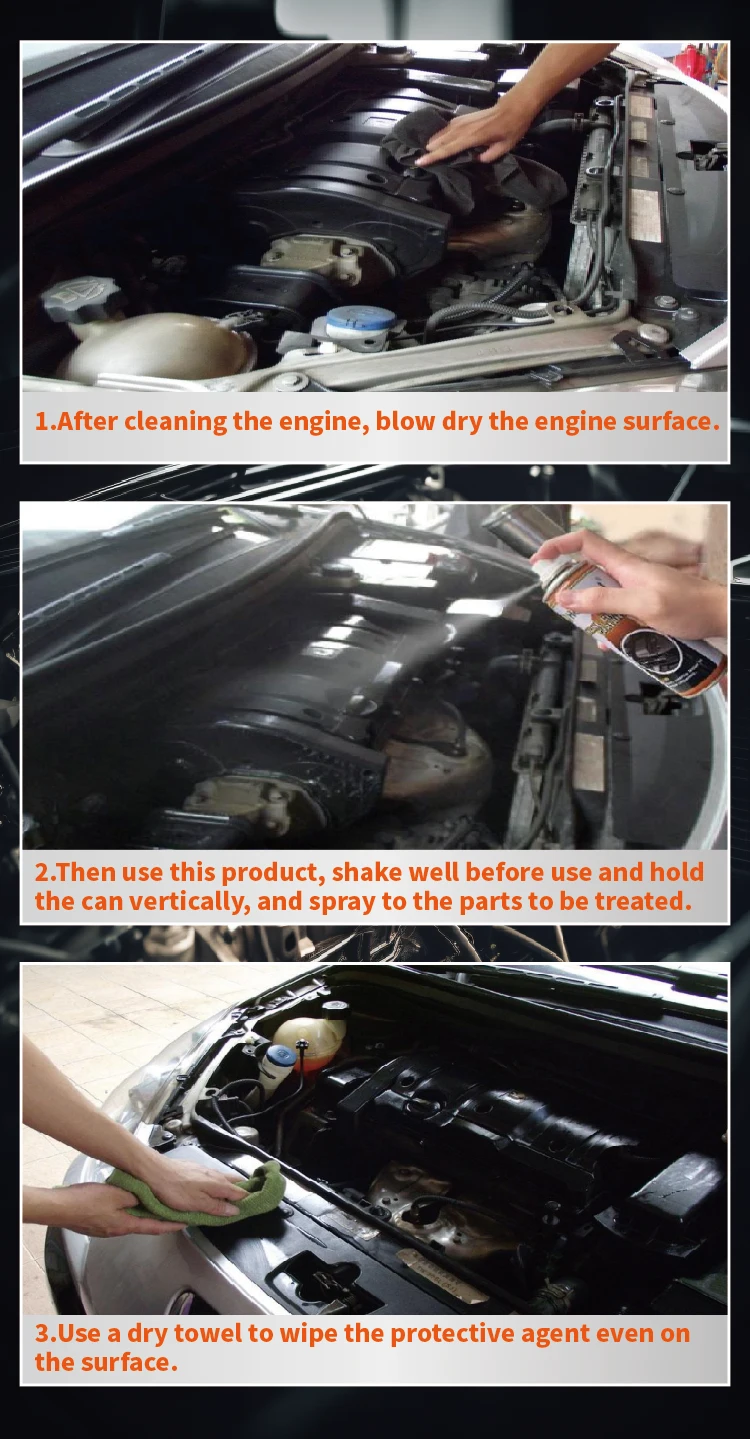 1.After cleaning the engine, blow dry the engine surface.

2.Then use this product, shake well before use and hold the can vertically, and spray to the parts to be treated.

3.Use a dry towel to wipe the protective agent even on the surface.