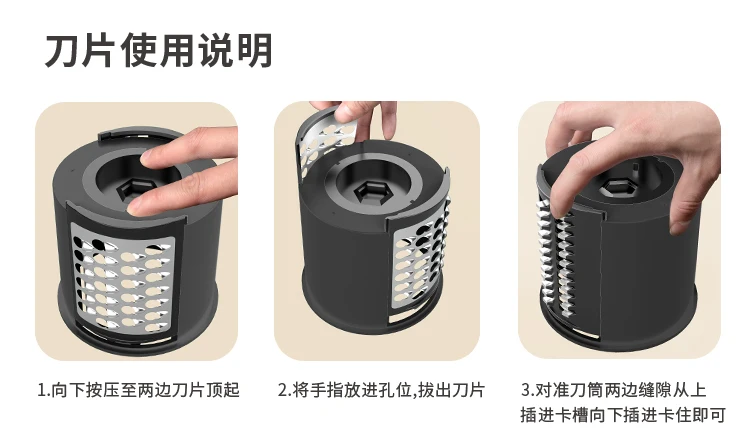 刀片使用说明

1.向下按压至两边刀片顶起

2.将手指放进孔位,拔出刀片

3.对准刀筒两边缝隙从上插进卡槽向下插进卡住即可