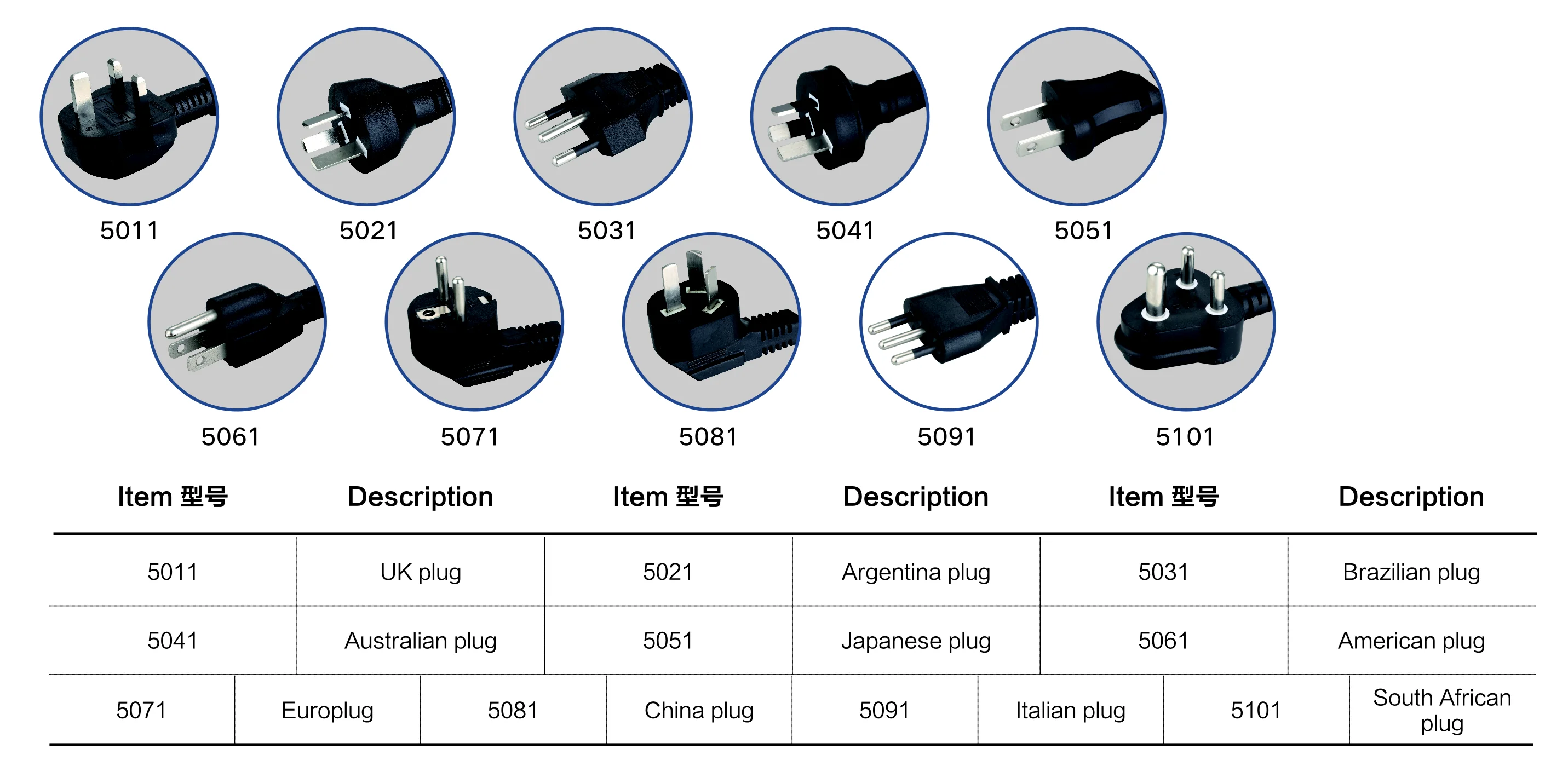 5011 5021 5031 5041 5051

5061 5071 5081 5091 5101

| Item 型号 | Description | Item 型号 | Description | Item 型号 | Description |
|---|---|---|---|---|---|
| 5011 | UK plug | 5021 | Argentina plug | 5031 | Brazilian plug |
| 5041 | Australian plug | 5051 | Japanese plug | 5061 | American plug |

| 5071 | Europlug | 5081 | China plug | 5091 | Italian plug | 5101 | South African plug |
|---|---|---|---|---|---|---|---|