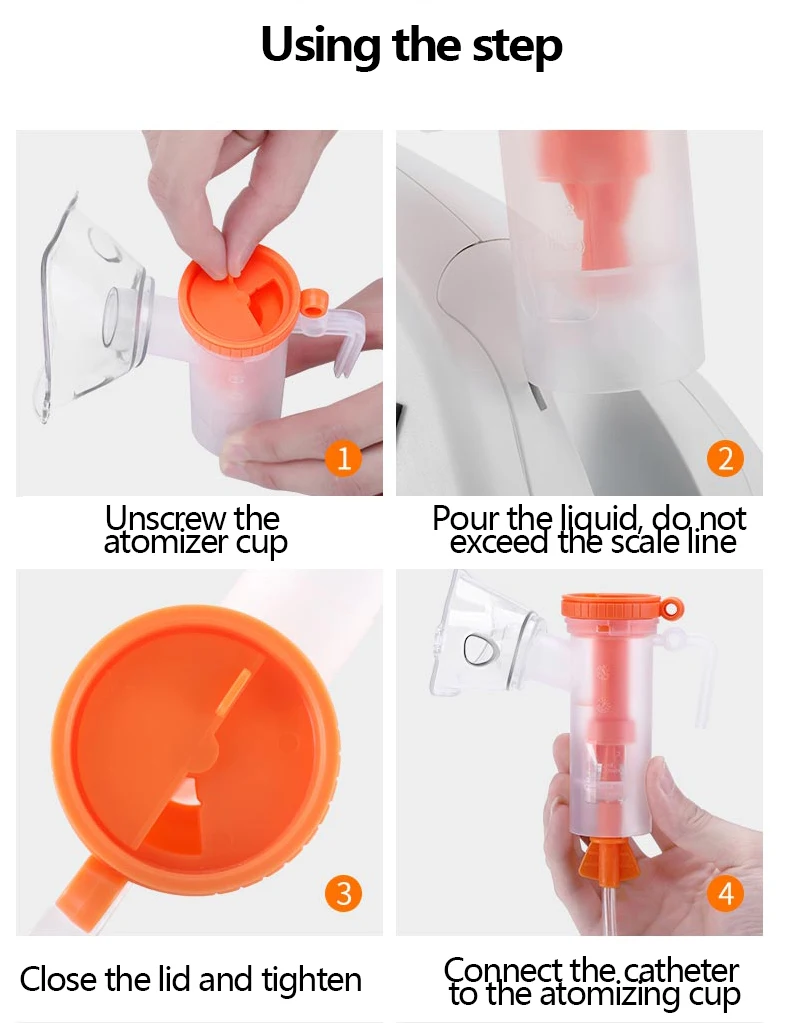 Using the step

1

Unscrew the atomizer cup

2

Pour the liquid, do not exceed the scale line

3

Close the lid and tighten

4

Connect the catheter to the atomizing cup