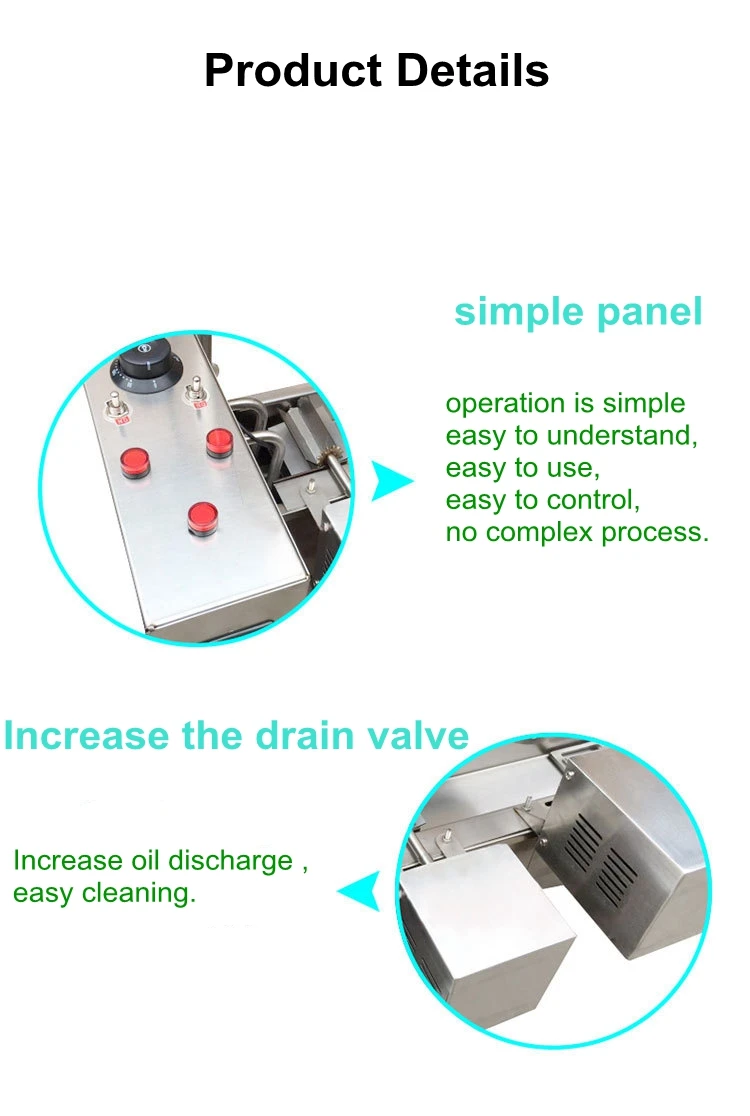 Product Details

simple panel

operation is simple
easy to understand,
easy to use,
easy to control,
no complex process.

Increase the drain valve

Increase oil discharge ,
easy cleaning.