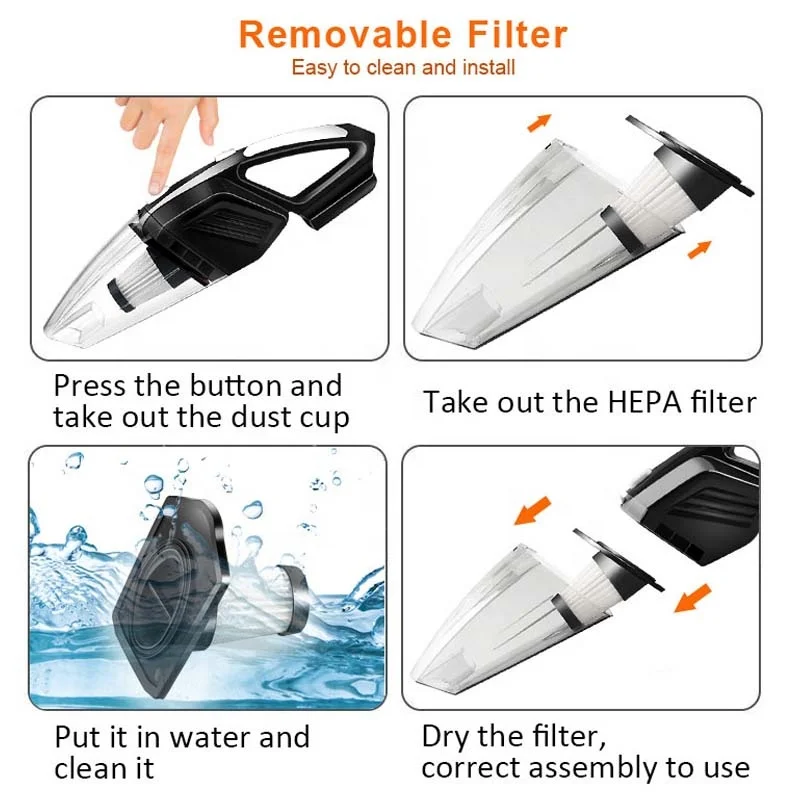 Removable Filter
Easy to clean and install

Press the button and take out the dust cup

Take out the HEPA filter

Put it in water and clean it

Dry the filter, correct assembly to use