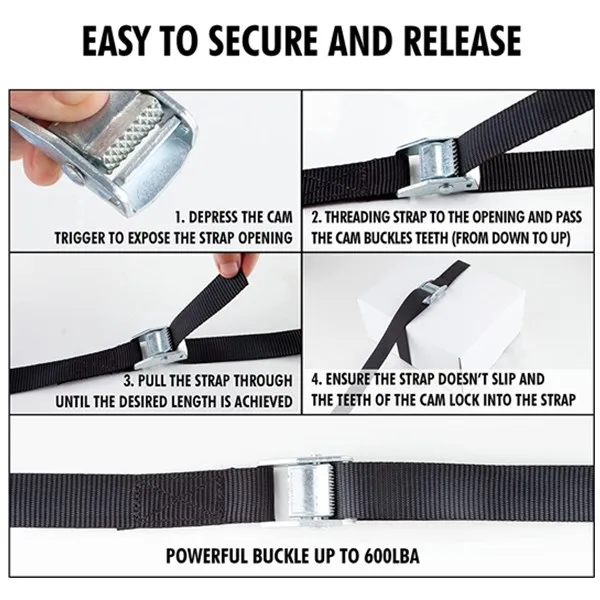 EASY TO SECURE AND RELEASE

1. DEPRESS THE CAM TRIGGER TO EXPOSE THE STRAP OPENING

2. THREADING STRAP TO THE OPENING AND PASS THE CAM BUCKLES TEETH (FROM DOWN TO UP)

3. PULL THE STRAP THROUGH UNTIL THE DESIRED LENGTH IS ACHIEVED

4. ENSURE THE STRAP DOESN'T SLIP AND THE TEETH OF THE CAM LOCK INTO THE STRAP

POWERFUL BUCKLE UP TO 600LBA