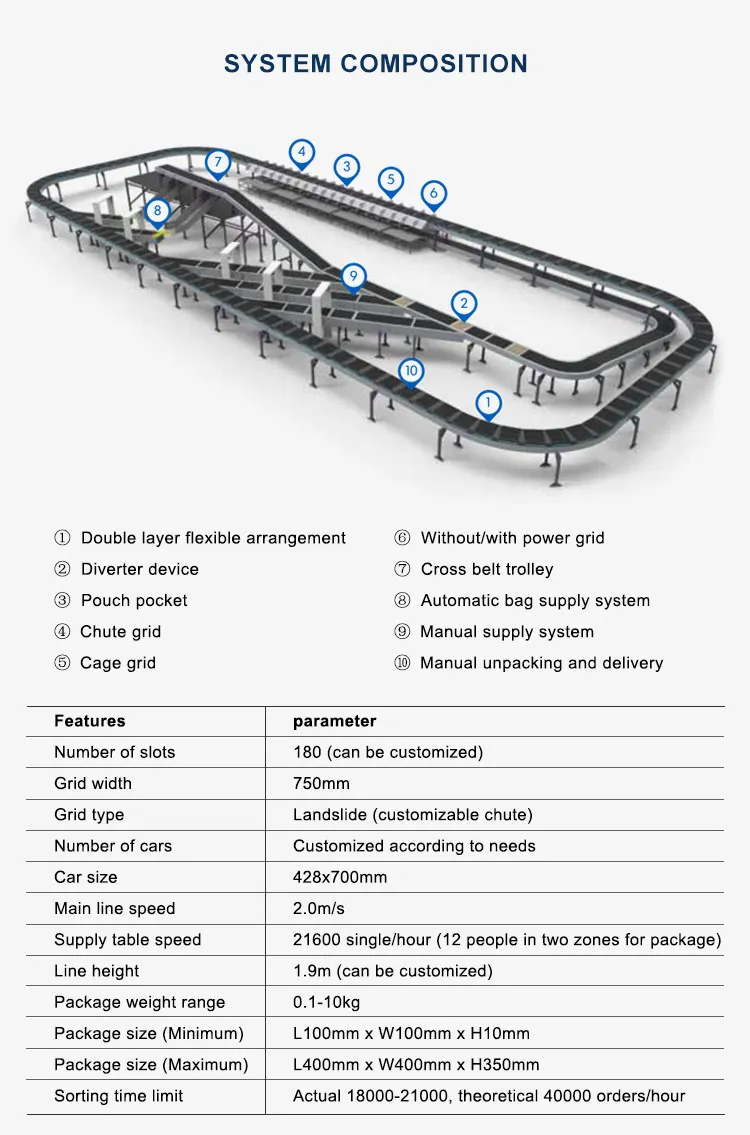 SYSTEM COMPOSITION

7 4 3 5 6 8 9 2 10 1

① Double layer flexible arrangement
② Diverter device
③ Pouch pocket
④ Chute grid
⑤ Cage grid

⑥ Without/with power grid
⑦ Cross belt trolley
⑧ Automatic bag supply system
⑨ Manual supply system
⑩ Manual unpacking and delivery

| Features | parameter |
|---|---|
| Number of slots | 180 (can be customized) |
| Grid width | 750mm |
| Grid type | Landslide (customizable chute) |
| Number of cars | Customized according to needs |
| Car size | 428x700mm |
| Main line speed | 2.0m/s |
| Supply table speed | 21600 single/hour (12 people in two zones for package) |
| Line height | 1.9m (can be customized) |
| Package weight range | 0.1-10kg |
| Package size (Minimum) | L100mm x W100mm x H10mm |
| Package size (Maximum) | L400mm x W400mm x H350mm |
| Sorting time limit | Actual 18000-21000, theoretical 40000 orders/hour |