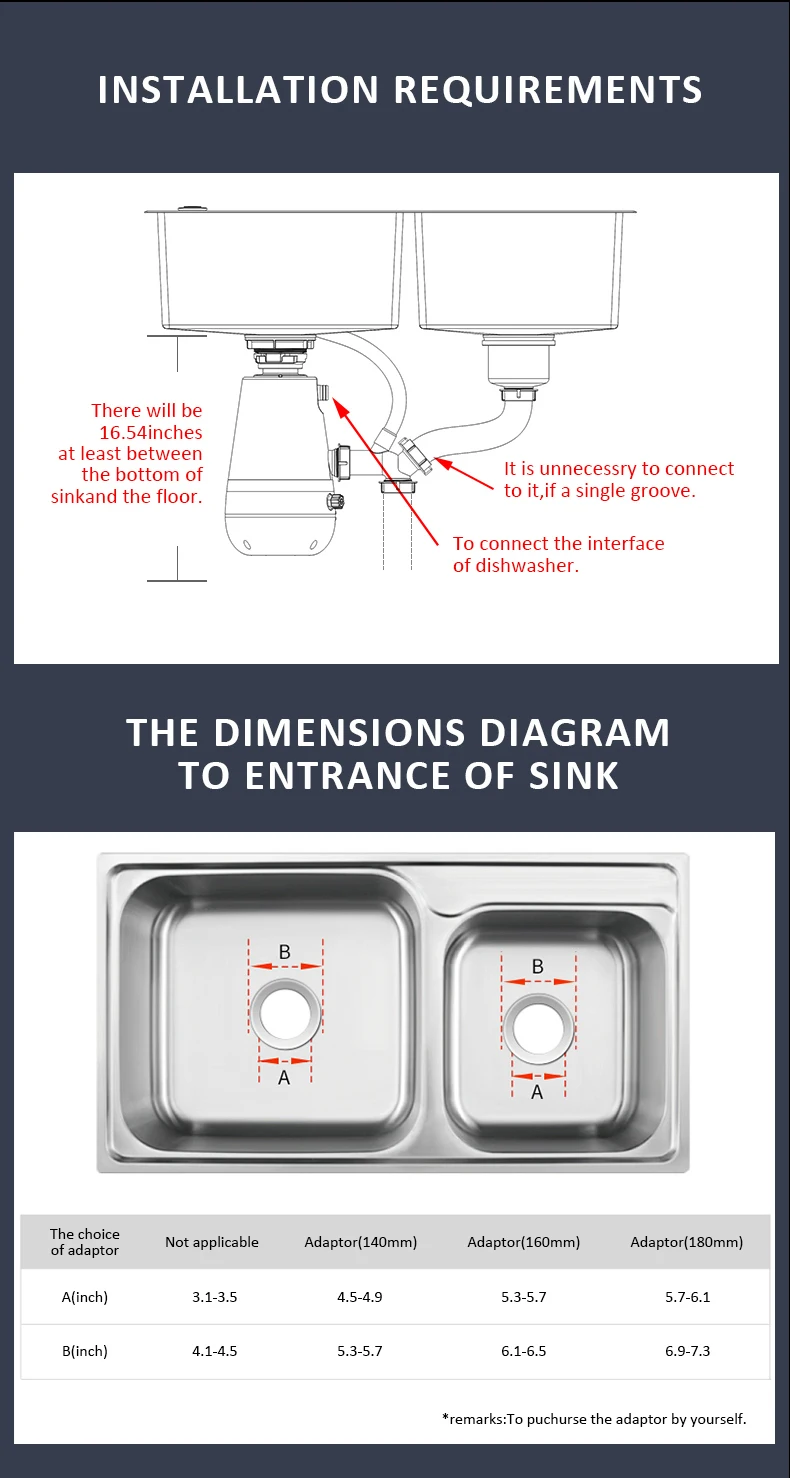 INSTALLATION REQUIREMENTS

There will be 16.54inches at least between the bottom of sinkand the floor.

It is unnecessry to connect to it,if a single groove.

To connect the interface of dishwasher.

THE DIMENSIONS DIAGRAM TO ENTRANCE OF SINK

B
A
B
A

| The choice of adaptor | Not applicable | Adaptor(140mm) | Adaptor(160mm) | Adaptor(180mm) |
|---|---|---|---|---|
| A(inch) | 3.1-3.5 | 4.5-4.9 | 5.3-5.7 | 5.7-6.1 |
| B(inch) | 4.1-4.5 | 5.3-5.7 | 6.1-6.5 | 6.9-7.3 |

*remarks:To puchurse the adaptor by yourself.