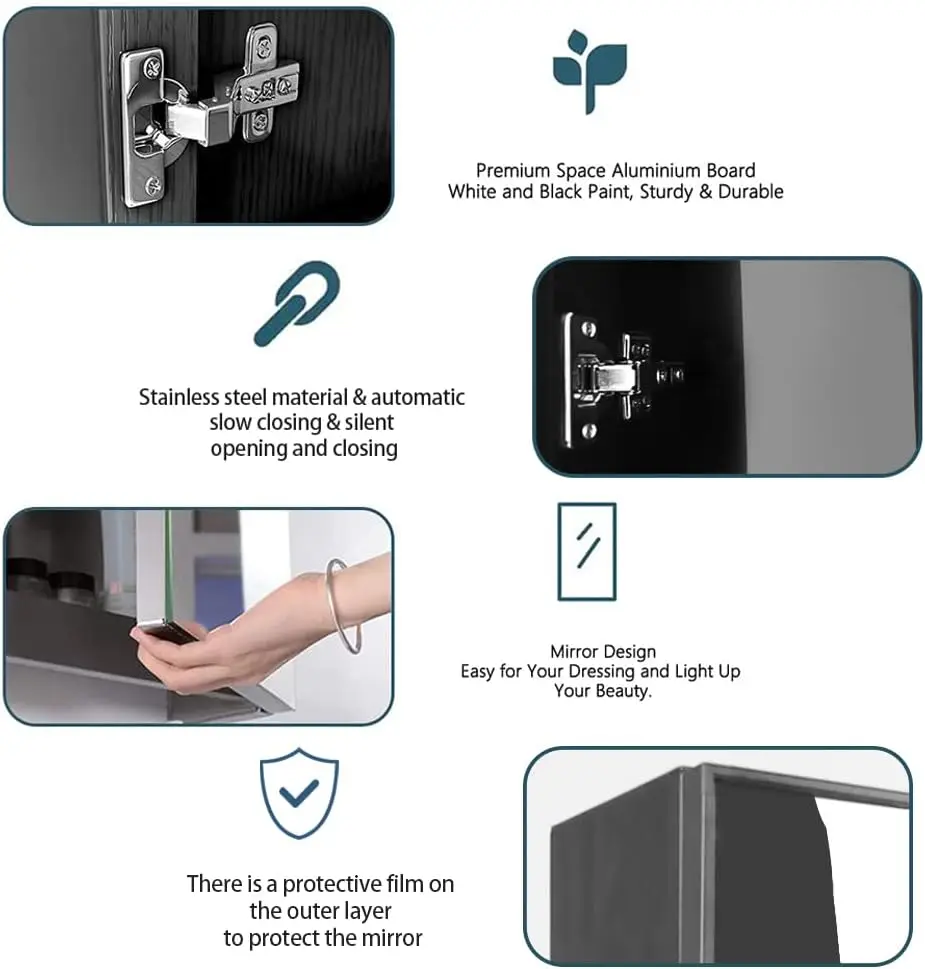 Premium Space Aluminium Board
White and Black Paint, Sturdy & Durable

Stainless steel material & automatic slow closing & silent opening and closing

Mirror Design
Easy for Your Dressing and Light Up Your Beauty.

There is a protective film on the outer layer to protect the mirror