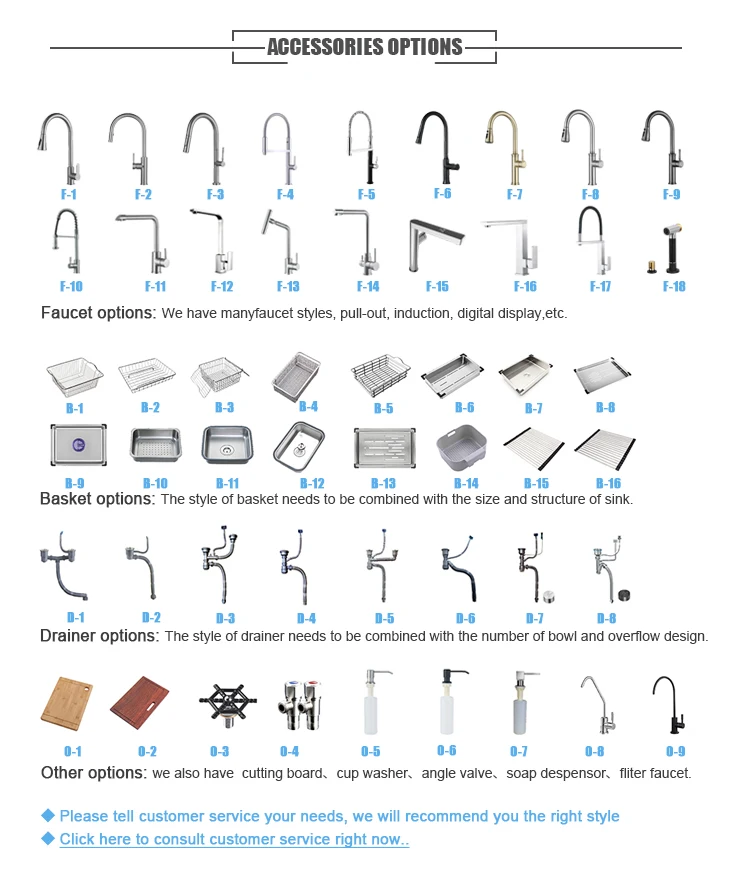 ACCESSORIES OPTIONS

F-1 F-2 F-3 F-4 F-5 F-6 F-7 F-8 F-9

F-10 F-11 F-12 F-13 F-14 F-15 F-16 F-17 F-18

Faucet options: We have manyfaucet styles, pull-out, induction, digital display,etc.

B-1 B-2 B-3 B-4 B-5 B-6 B-7 B-8

B-9 B-10 B-11 B-12 B-13 B-14 B-15 B-16

Basket options: The style of basket needs to be combined with the size and structure of sink.

D-1 D-2 D-3 D-4 D-5 D-6 D-7 D-8

Drainer options: The style of drainer needs to be combined with the number of bowl and overflow design.

O-1 O-2 O-3 O-4 O-5 O-6 O-7 O-8 O-9

Other options: we also have cutting board、cup washer、angle valve、soap despensor、fliter faucet.

◆ Please tell customer service your needs, we will recommend you the right style

◆ Click here to consult customer service right now..