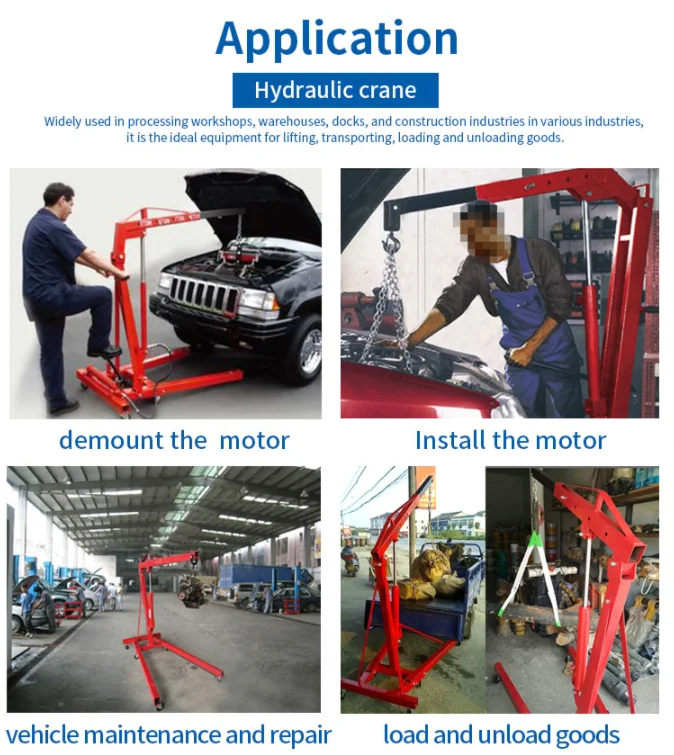 Application

Hydraulic crane

Widely used in processing workshops, warehouses, docks, and construction industries in various industries, it is the ideal equipment for lifting, transporting, loading and unloading goods.

demount the motor

Install the motor

vehicle maintenance and repair

load and unload goods