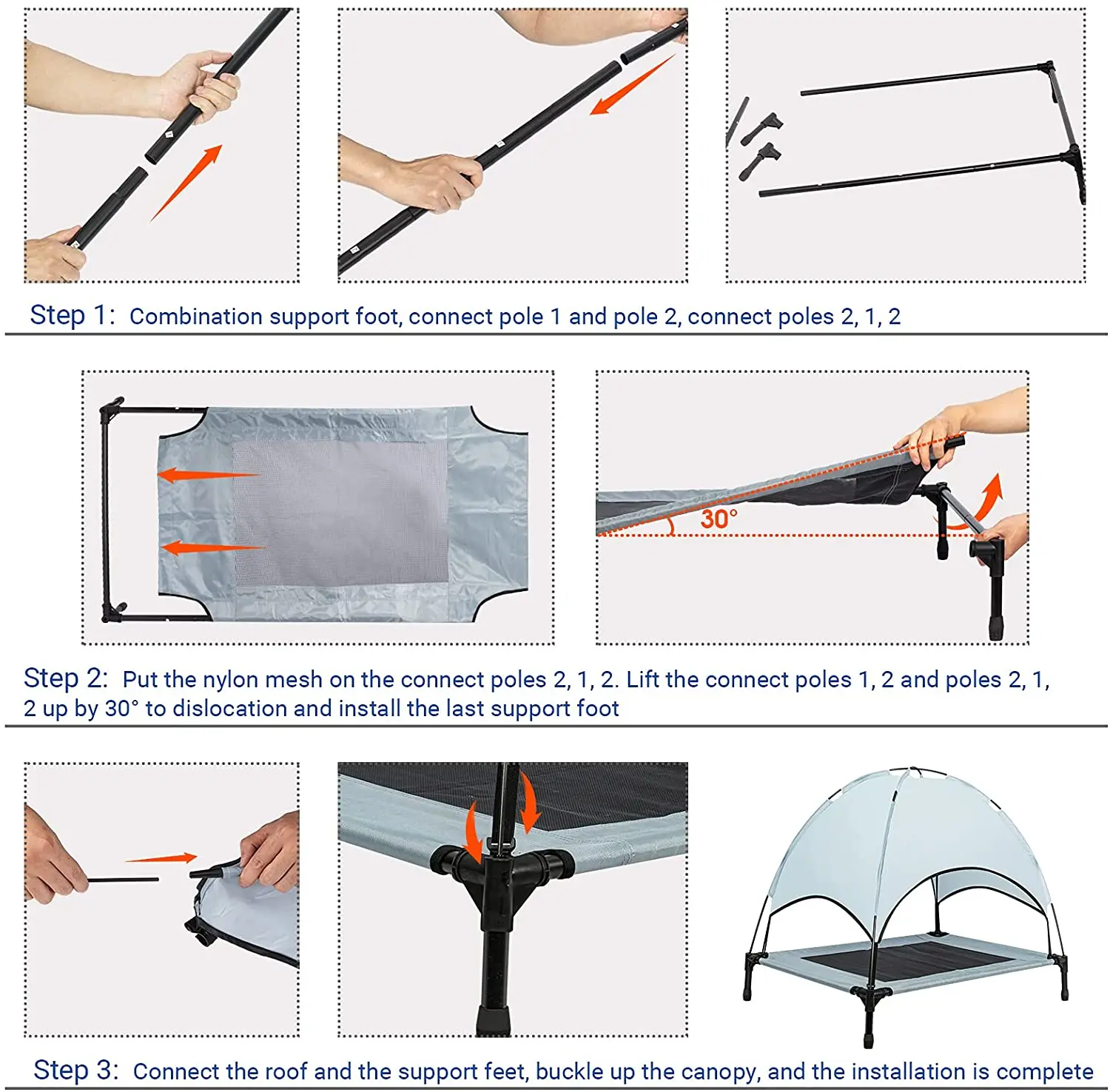 Step 1: Combination support foot, connect pole 1 and pole 2, connect poles 2, 1, 2

30°

Step 2: Put the nylon mesh on the connect poles 2, 1, 2. Lift the connect poles 1, 2 and poles 2, 1, 2 up by 30° to dislocation and install the last support foot

Step 3: Connect the roof and the support feet, buckle up the canopy, and the installation is complete