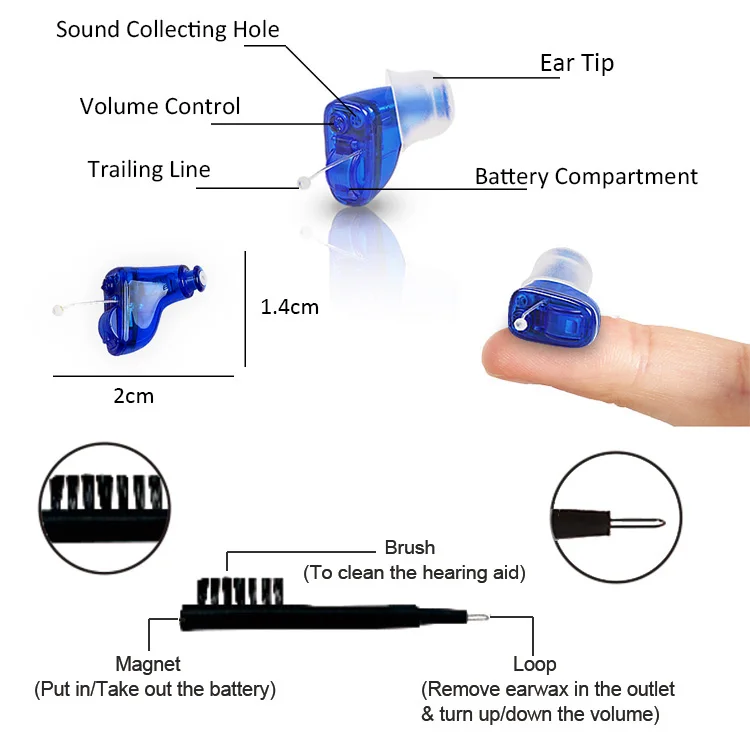 Sound Collecting Hole

Ear Tip

Volume Control

Trailing Line

Battery Compartment

1.4cm

2cm

Brush
(To clean the hearing aid)

Magnet
(Put in/Take out the battery)

Loop
(Remove earwax in the outlet & turn up/down the volume)