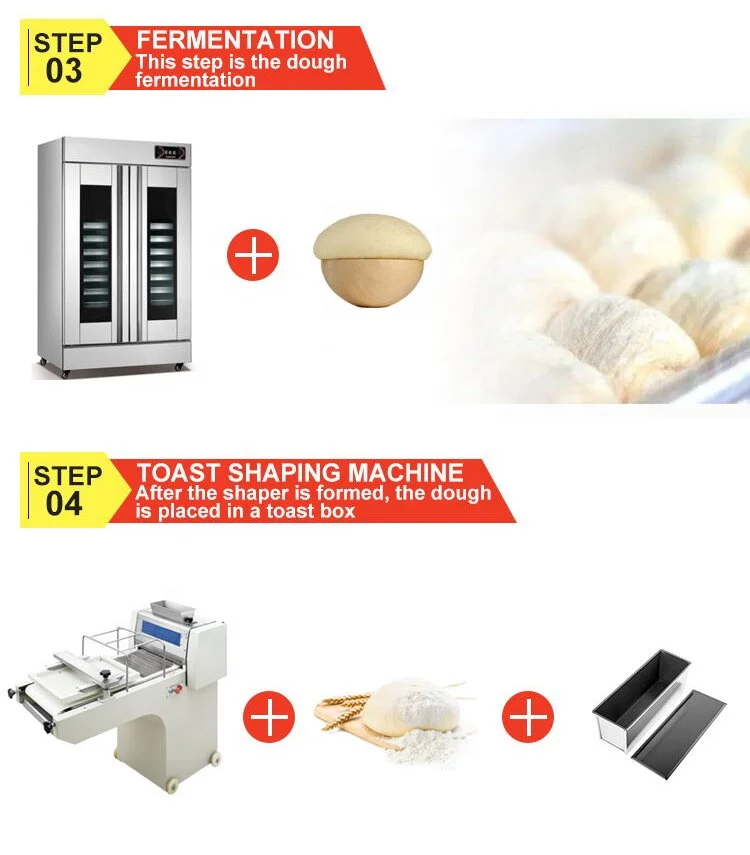 STEP 03

FERMENTATION
This step is the dough fermentation

STEP 04

TOAST SHAPING MACHINE
After the shaper is formed, the dough is placed in a toast box