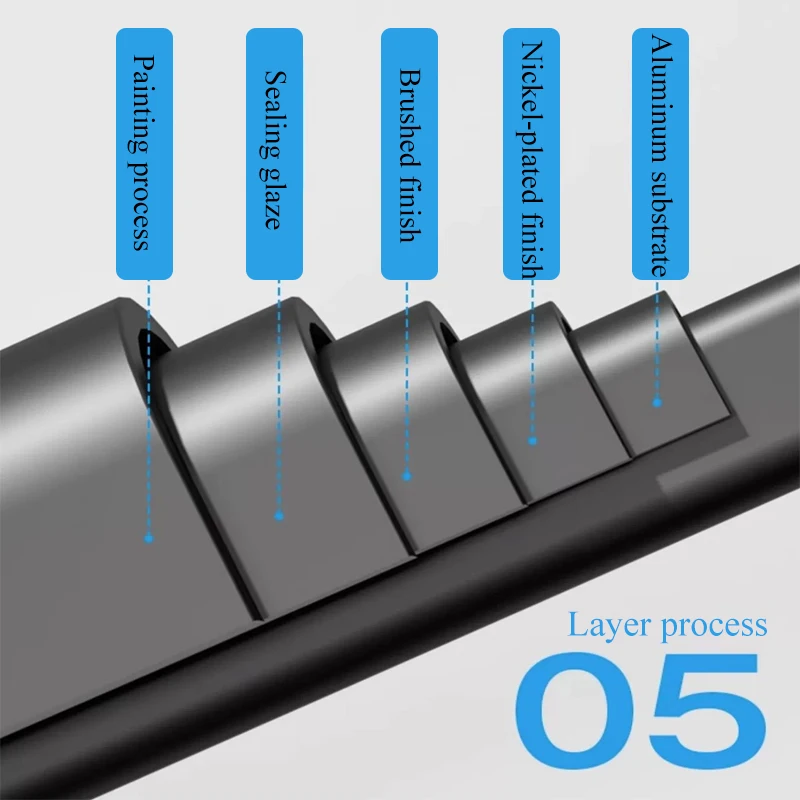 Painting process

Sealing glaze

Brushed finish

Nickel-plated finish

Aluminum substrate

Layer process

05