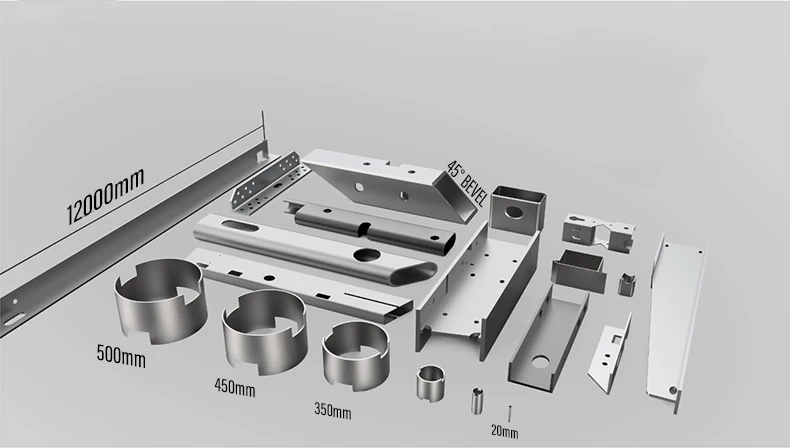 12000mm

45° BEVEL

500mm

450mm

350mm

20mm