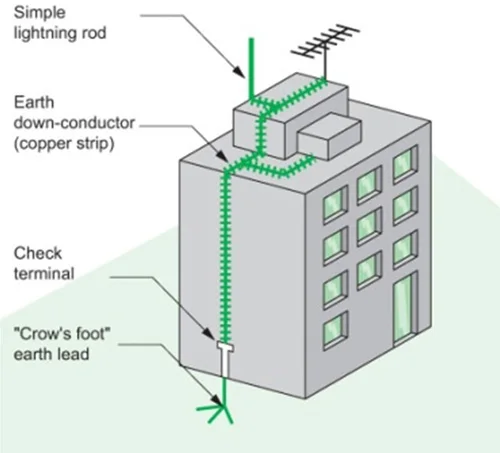 Simple lightning rod

Earth down-conductor (copper strip)

Check terminal

"Crow's foot" earth lead