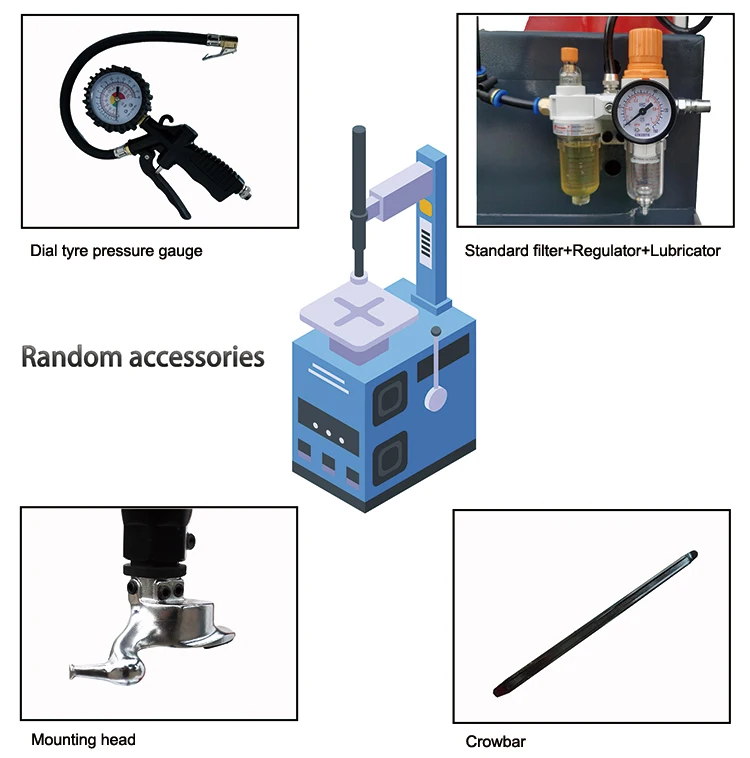 Dial tyre pressure gauge

Standard filter+Regulator+Lubricator

Random accessories

Mounting head

Crowbar