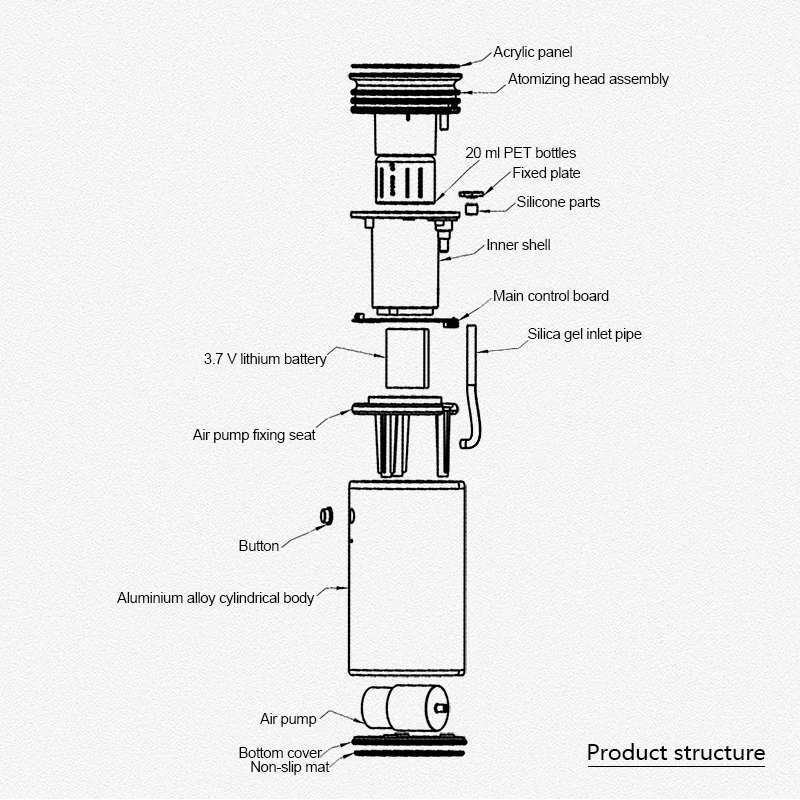 Acrylic panel
Atomizing head assembly
20 ml PET bottles
Fixed plate
Silicone parts
Inner shell
Main control board
Silica gel inlet pipe
3.7 V lithium battery
Air pump fixing seat
Button
Aluminium alloy cylindrical body
Air pump
Bottom cover
Non-slip mat
Product structure