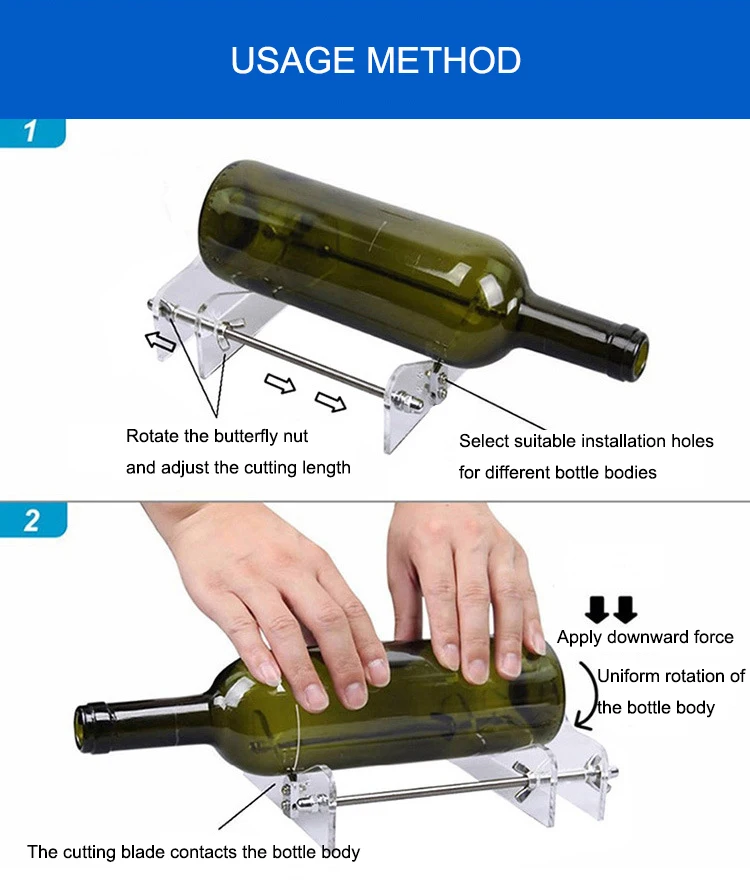 USAGE METHOD

1

Rotate the butterfly nut and adjust the cutting length

Select suitable installation holes for different bottle bodies

2

Apply downward force

Uniform rotation of the bottle body

The cutting blade contacts the bottle body