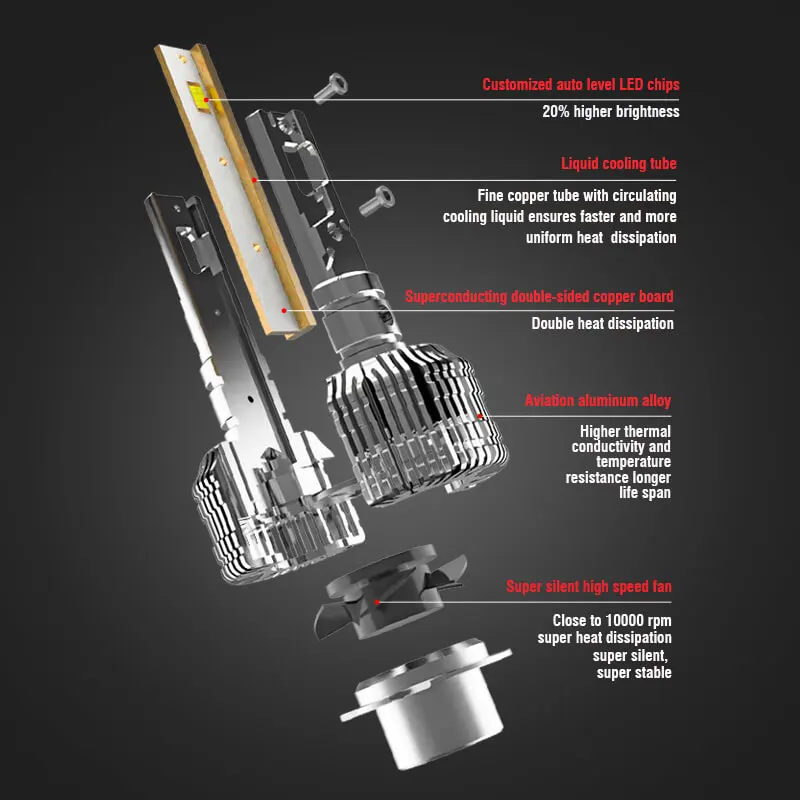 Customized auto level LED chips

20% higher brightness

Liquid cooling tube

Fine copper tube with circulating cooling liquid ensures faster and more uniform heat  dissipation

Superconducting double-sided copper board

Double heat dissipation

Aviation aluminum alloy

Higher thermal conductivity and temperature resistance longer life span

Super silent high speed fan

Close to 10000 rpm super heat dissipation super silent, super stable