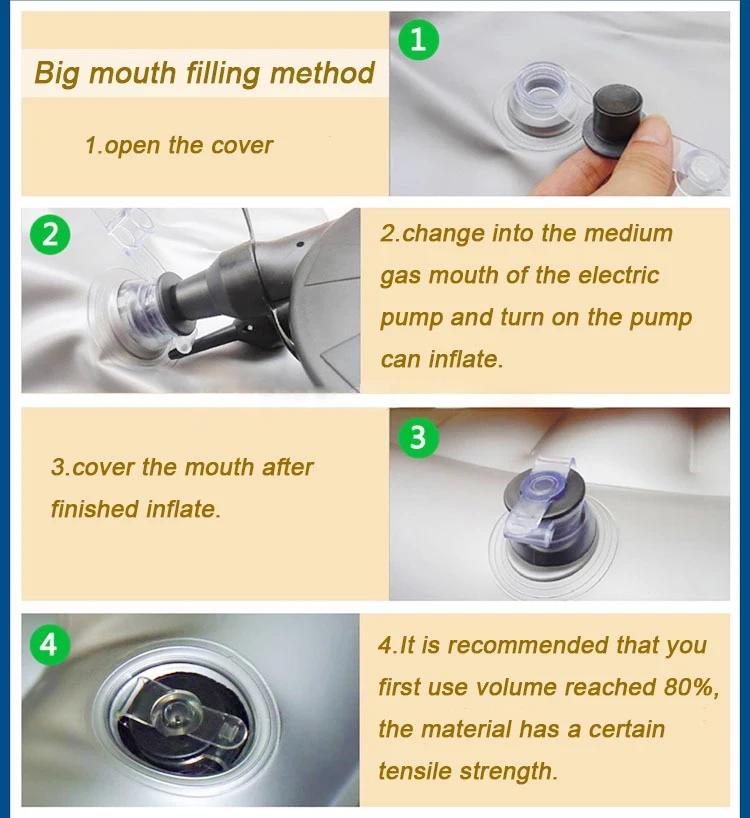 Big mouth filling method

1.open the cover

1

2

2.change into the medium gas mouth of the electric pump and turn on the pump can inflate.

3.cover the mouth after finished inflate.

3

4

4.It is recommended that you first use volume reached 80%, the material has a certain tensile strength.