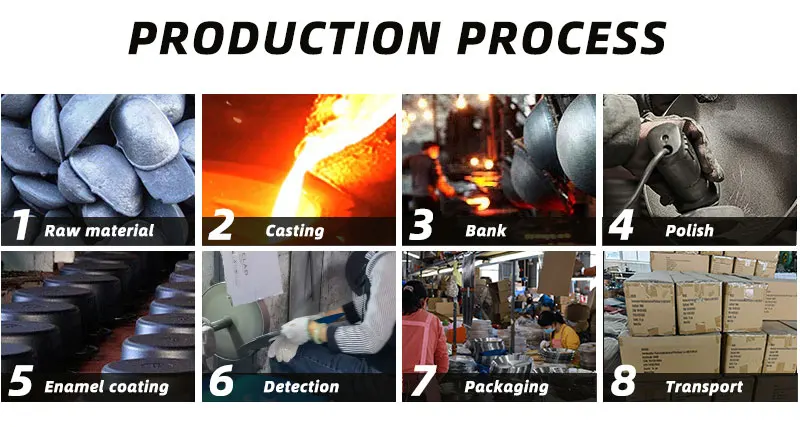 PRODUCTION PROCESS

1 Raw material

2 Casting

3 Bank

4 Polish

5 Enamel coating

6 Detection

7 Packaging

8 Transport