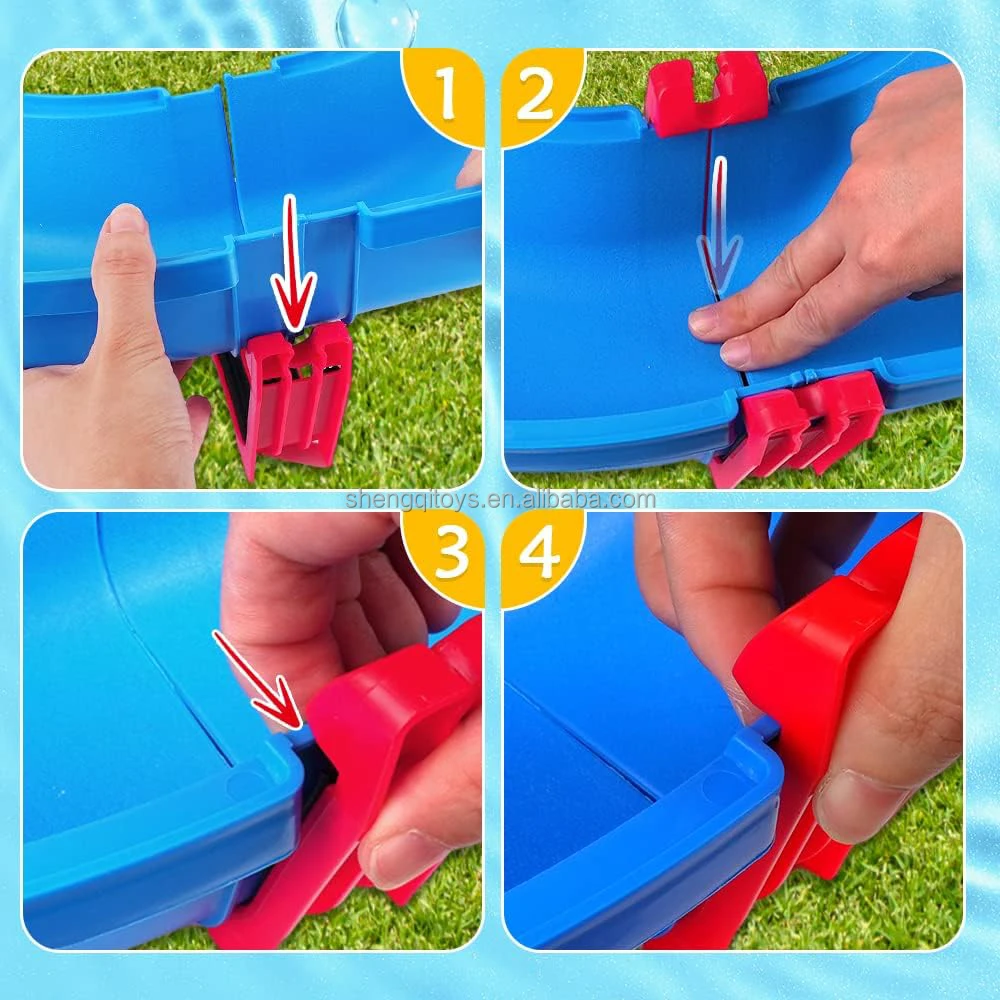 1
2
shengqitoys.en.alibaba.com
3
4