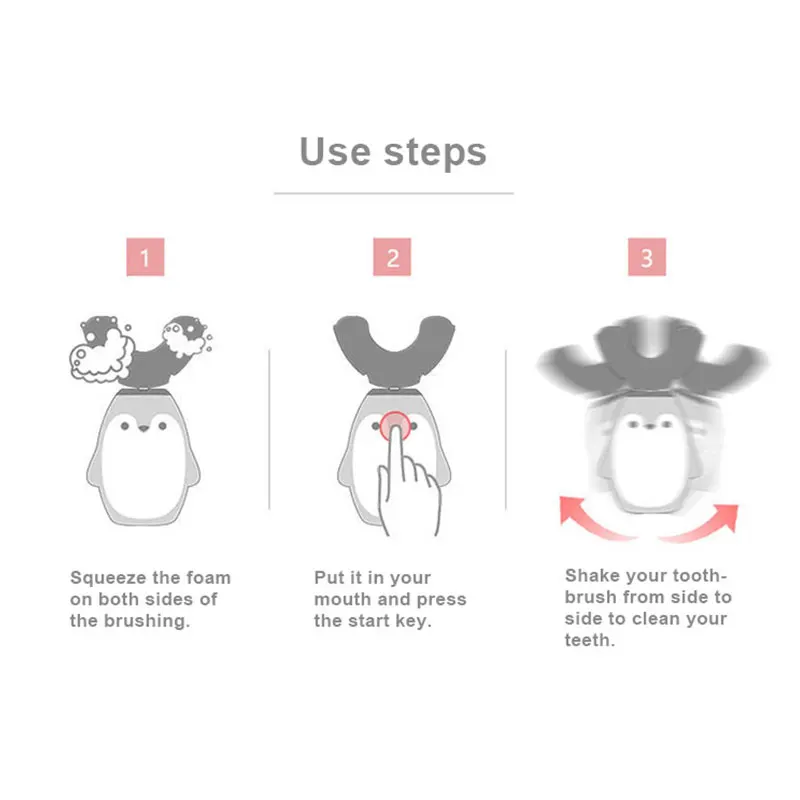 Use steps

1

Squeeze the foam on both sides of the brushing.

2

Put it in your mouth and press the start key.

3

Shake your toothbrush from side to side to clean your teeth.