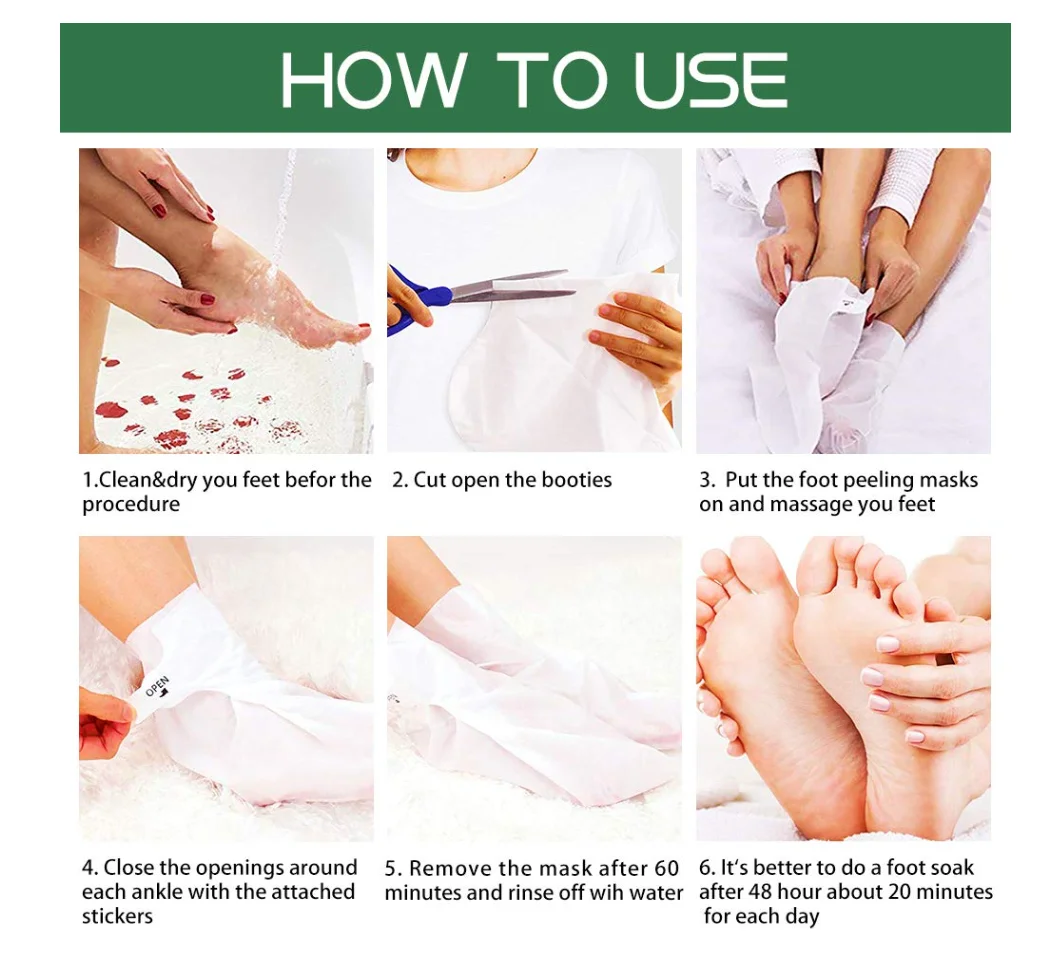 HOW TO USE

1.Clean&dry you feet befor the procedure

2. Cut open the booties

3. Put the foot peeling masks on and massage you feet

OPEN

4. Close the openings around each ankle with the attached stickers

5. Remove the mask after 60 minutes and rinse off wih water

6. It's better to do a foot soak after 48 hour about 20 minutes for each day