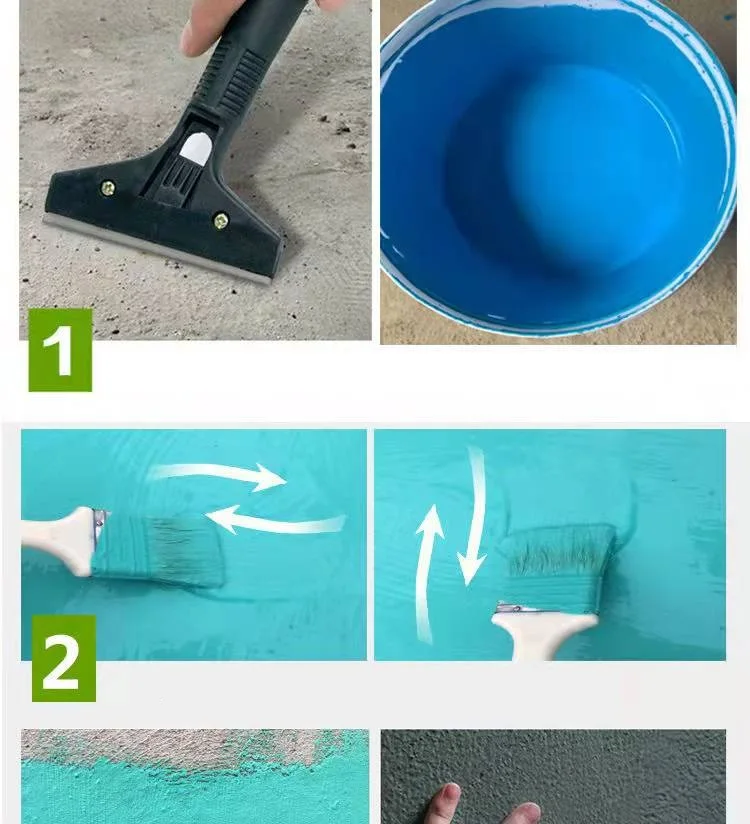 1

2