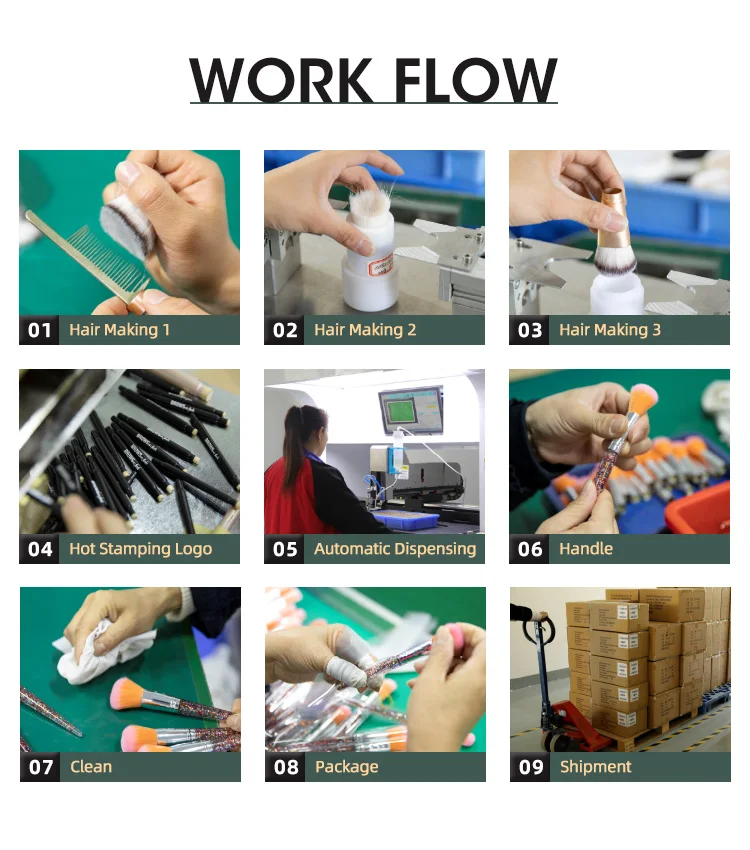 WORK FLOW

01 Hair Making 1

02 Hair Making 2

03 Hair Making 3

04 Hot Stamping Logo

05 Automatic Dispensing

06 Handle

07 Clean

08 Package

09 Shipment