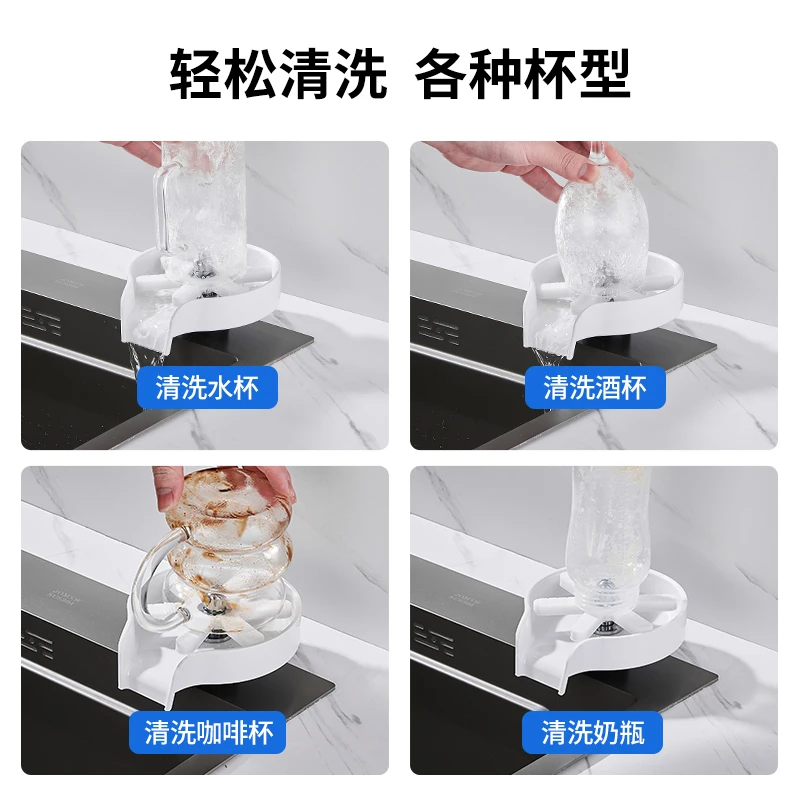 轻松清洗 各种杯型

清洗水杯

清洗酒杯

清洗咖啡杯

清洗奶瓶