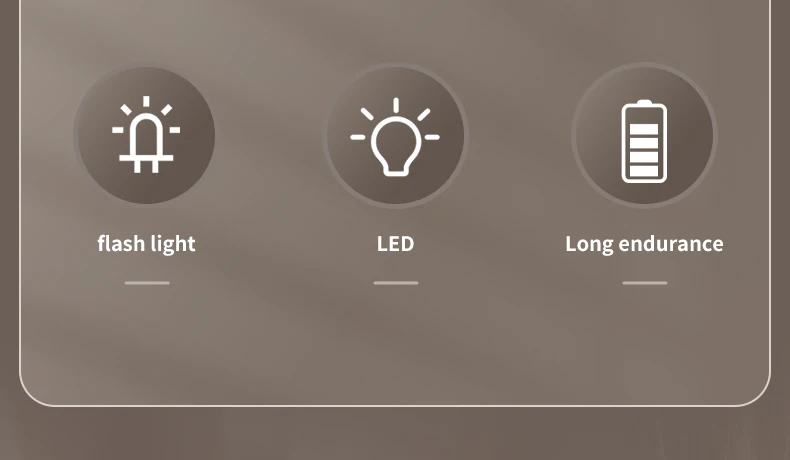 flash light

LED

Long endurance