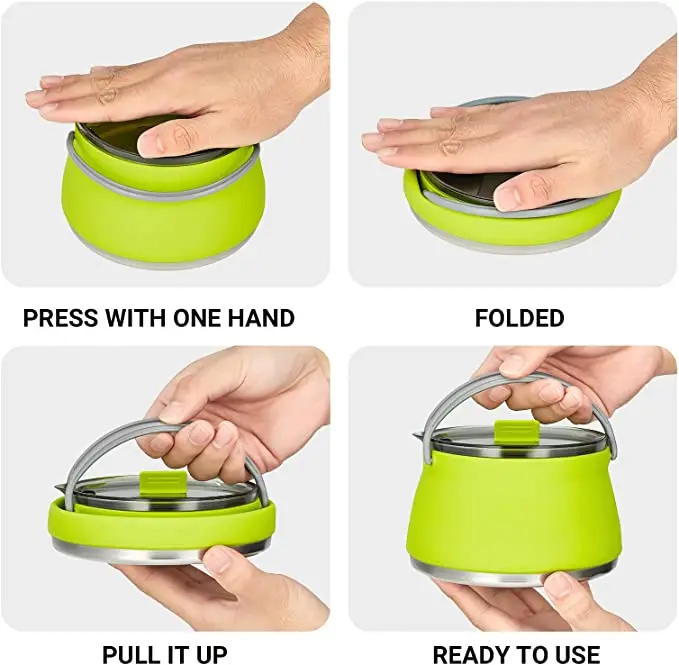 PRESS WITH ONE HAND

FOLDED

PULL IT UP

READY TO USE