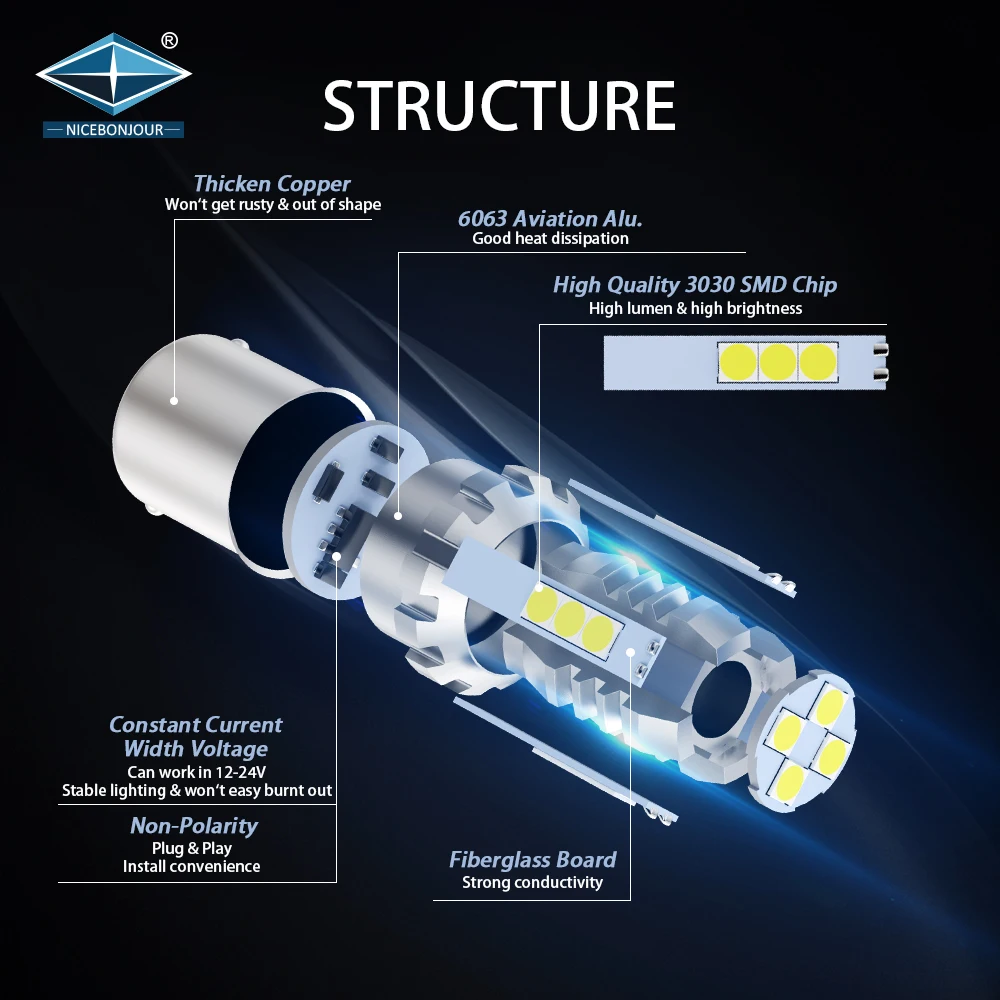 ®
NICEBONJOUR

STRUCTURE

Thicken Copper
Won't get rusty & out of shape

6063 Aviation Alu.
Good heat dissipation

High Quality 3030 SMD Chip
High lumen & high brightness

Constant Current Width Voltage
Can work in 12-24V
Stable lighting & won't easy burnt out

Non-Polarity
Plug & Play
Install convenience

Fiberglass Board
Strong conductivity