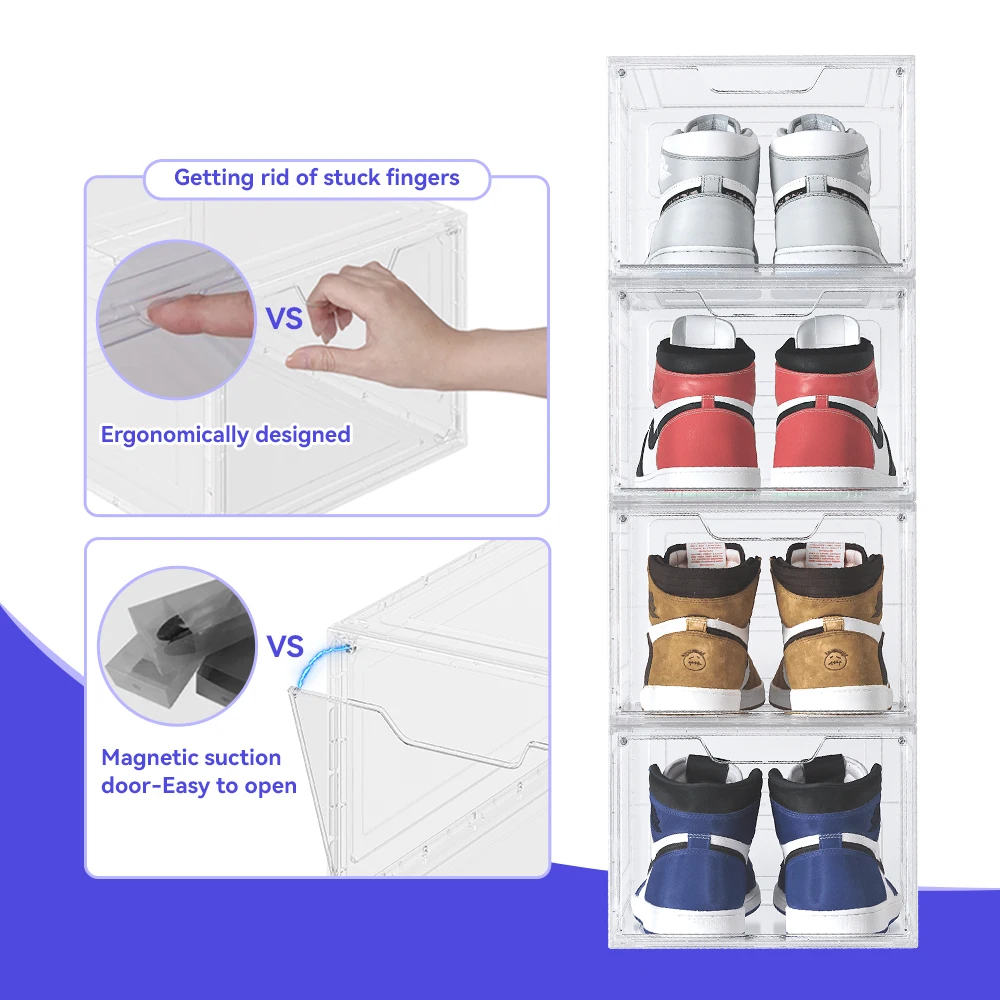 Getting rid of stuck fingers

VS

Ergonomically designed

VS

Magnetic suction door-Easy to open