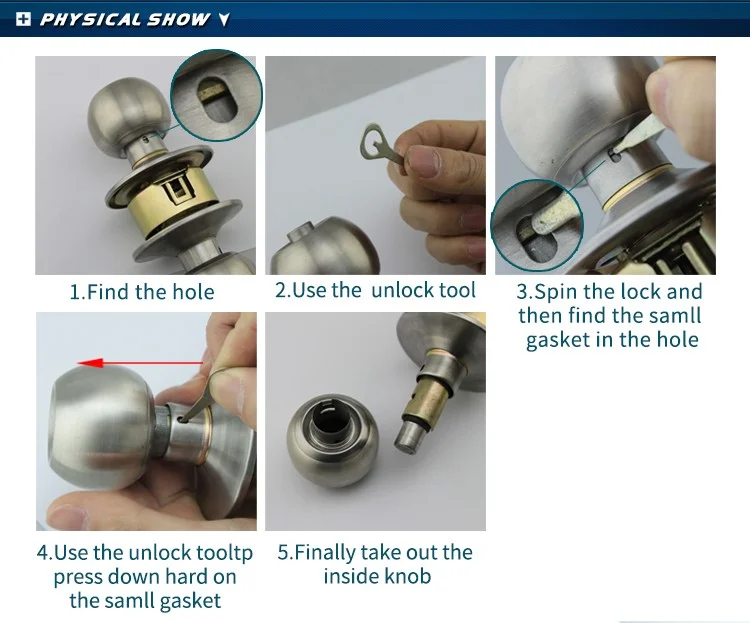 PHYSICAL SHOW

1.Find the hole

2.Use the unlock tool

3.Spin the lock and then find the samll gasket in the hole

4.Use the unlock tooltp press down hard on the samll gasket

5.Finally take out the inside knob