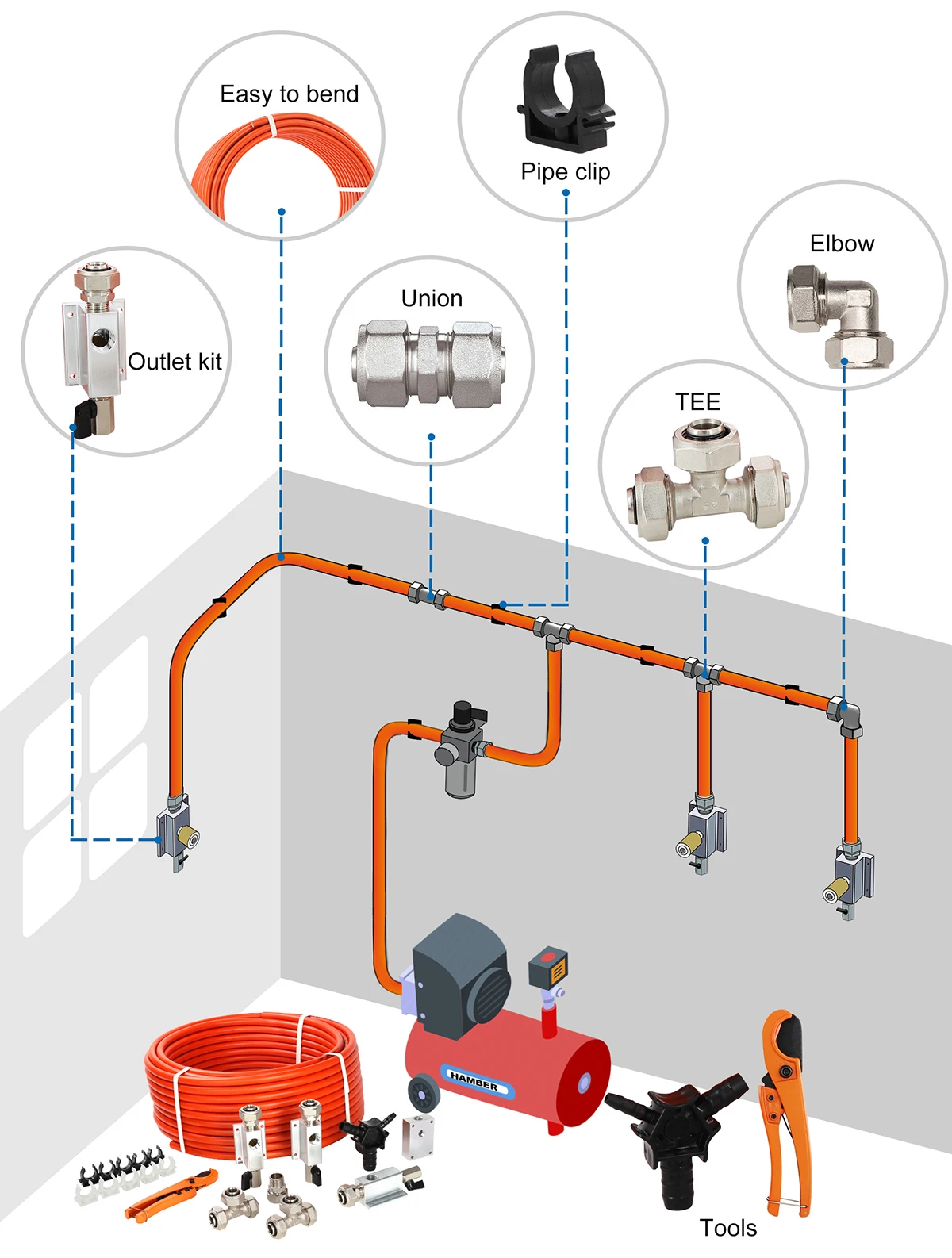 Easy to bend

Pipe clip

Elbow

Outlet kit

Union

TEE

HAMBER

Tools