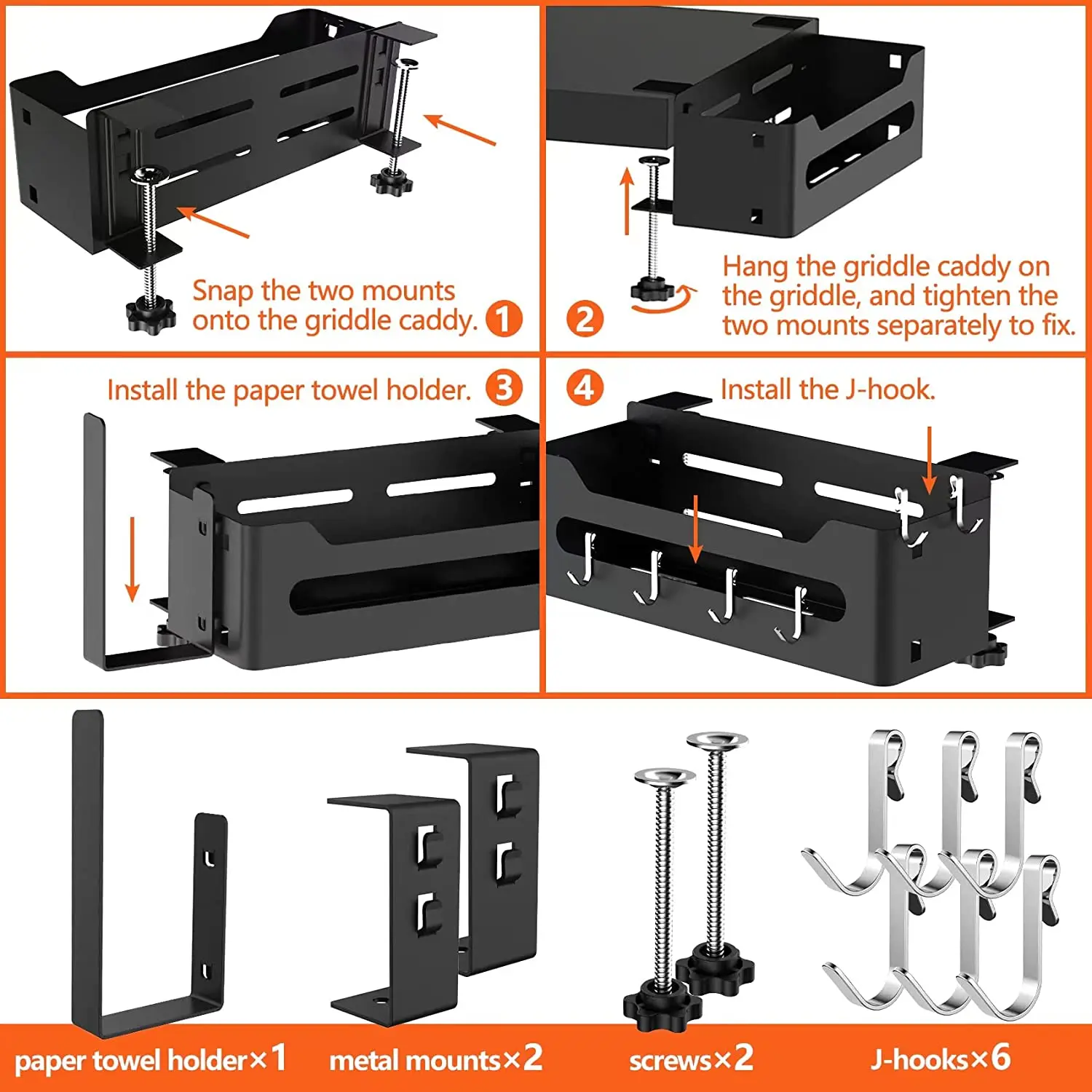 Snap the two mounts onto the griddle caddy. 1

2 Hang the griddle caddy on the griddle, and tighten the two mounts separately to fix.

Install the paper towel holder. 3

4 Install the J-hook.

paper towel holder×1

metal mounts×2

screws×2

J-hooks×6